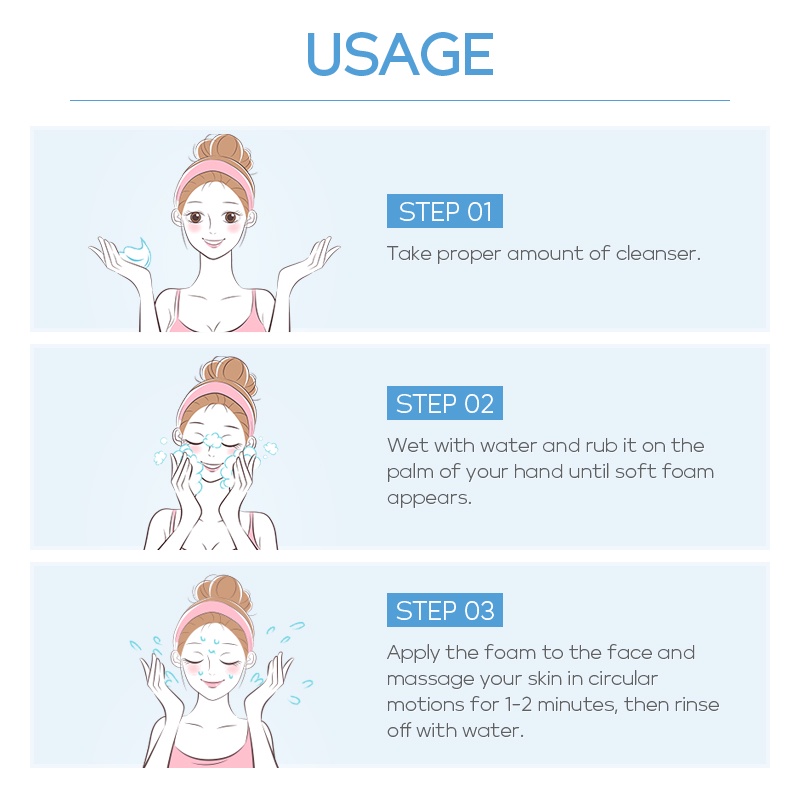 USAGE

STEP 01

Take proper amount of cleanser.

STEP 02

Wet with water and rub it on the palm of your hand until soft foam appears.

STEP 03

Apply the foam to the face and massage your skin in circular motions for 1-2 minutes, then rinse off with water.