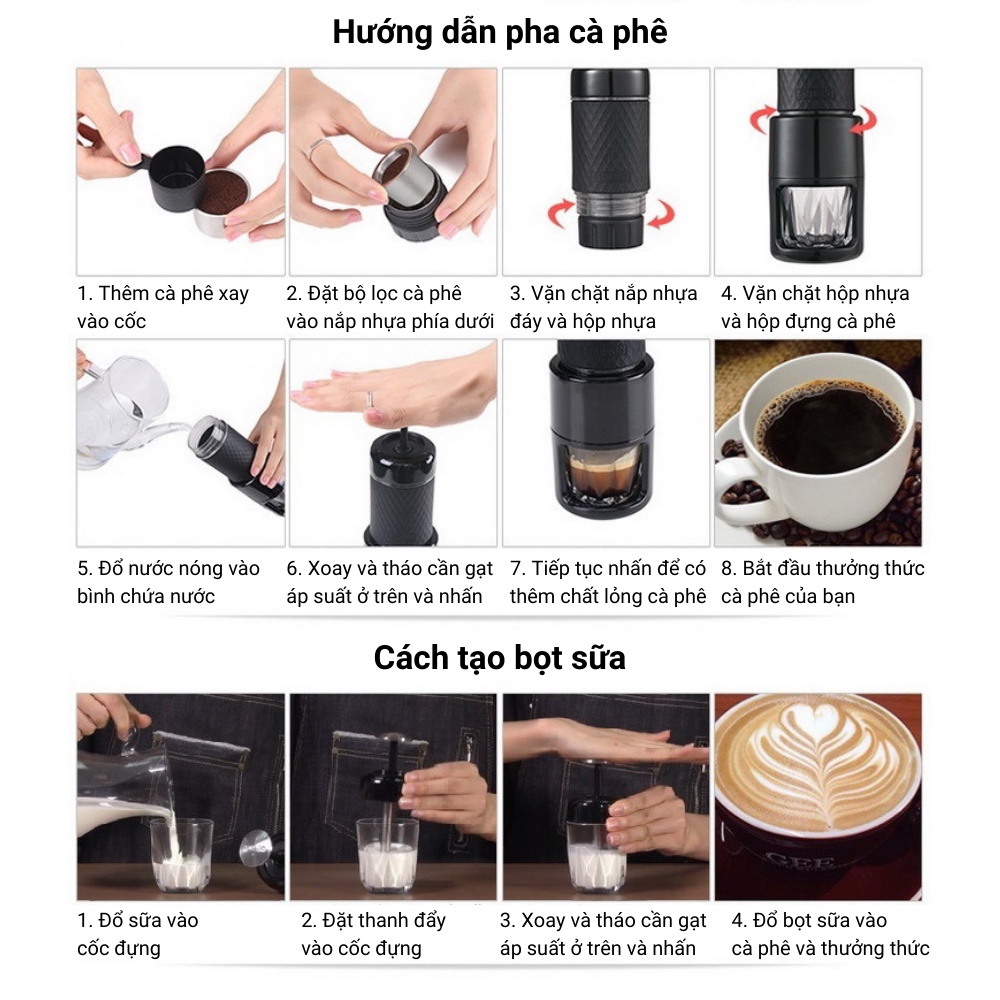 Hướng dẫn pha cà phê

1. Thêm cà phê xay vào cốc

2. Đặt bộ lọc cà phê vào nắp nhựa phía dưới

3. Vặn chặt nắp nhựa đáy và hộp nhựa

4. Vặn chặt hộp nhựa và hộp đựng cà phê

5. Đổ nước nóng vào bình chứa nước

6. Xoay và tháo cần gạt áp suất ở trên và nhấn

7. Tiếp tục nhấn để có thêm chất lỏng cà phê

8. Bắt đầu thưởng thức cà phê của bạn

Cách tạo bọt sữa

1. Đổ sữa vào cốc đựng

2. Đặt thanh đẩy vào cốc đựng

3. Xoay và tháo cần gạt áp suất ở trên và nhấn

4. Đổ bọt sữa vào cà phê và thưởng thức