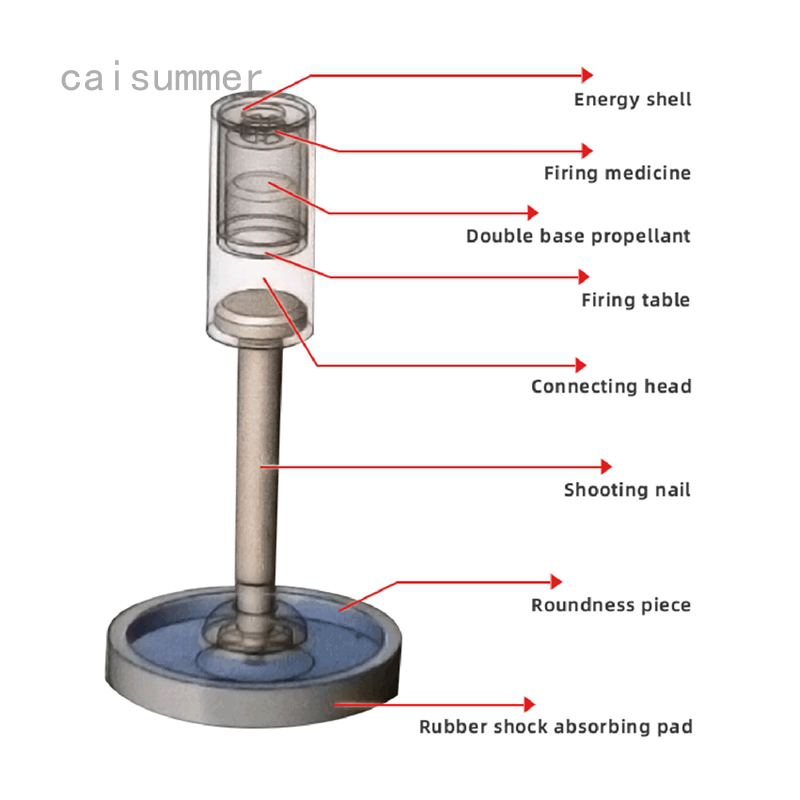 caisummer

Energy shell

Firing medicine

Double base propellant

Firing table

Connecting head

Shooting nail

Roundness piece

Rubber shock absorbing pad