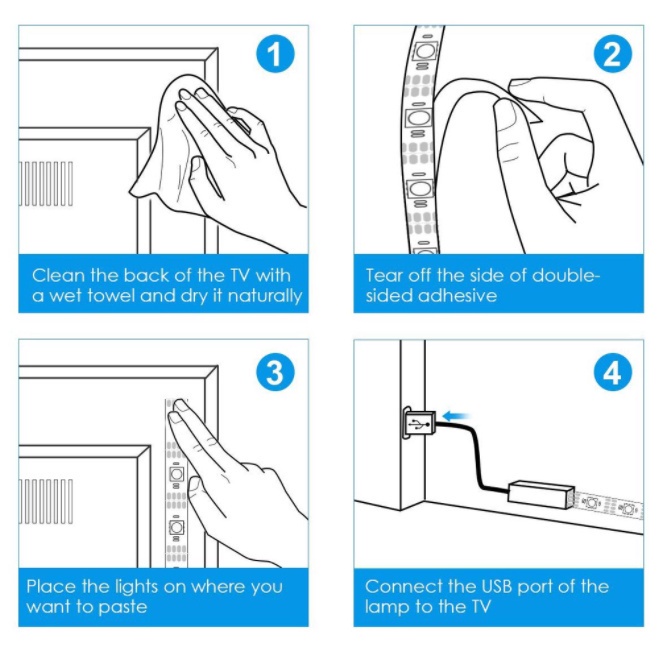 1

Clean the back of the TV with a wet towel and dry it naturally

2

Tear off the side of double-sided adhesive

3

Place the lights on where you want to paste

4

Connect the USB port of the lamp to the TV