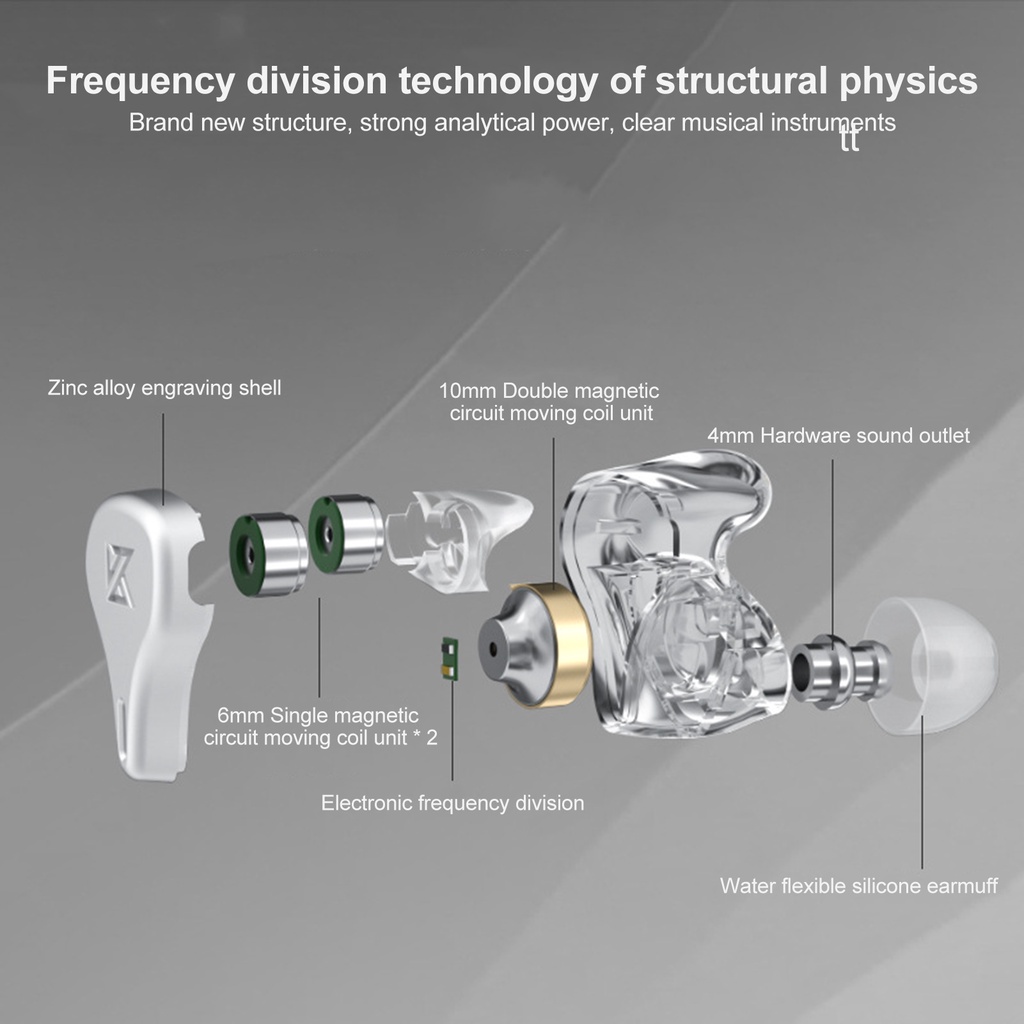 Frequency division technology of structural physics
Brand new structure, strong analytical power, clear musical instruments
tt

Zinc alloy engraving shell

10mm Double magnetic circuit moving coil unit

4mm Hardware sound outlet

6mm Single magnetic circuit moving coil unit * 2

Electronic frequency division

Water flexible silicone earmuff