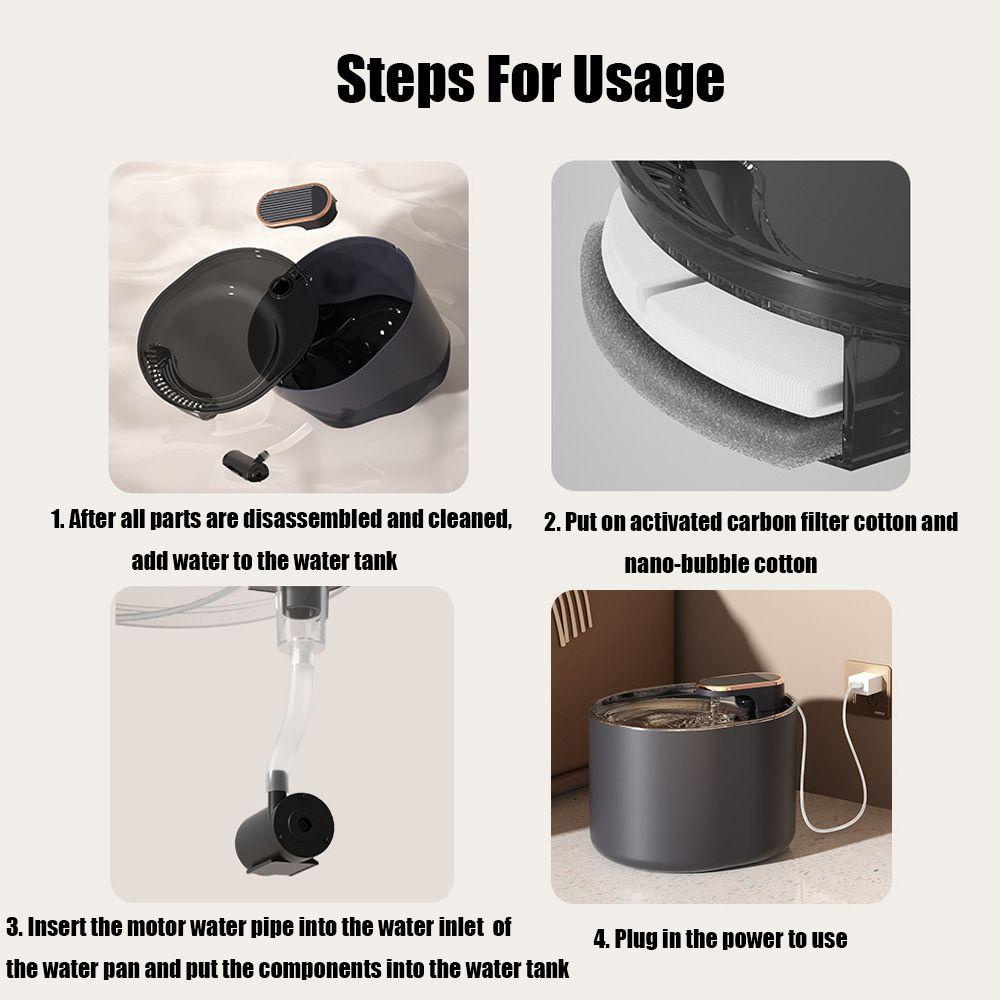 Steps For Usage

1. After all parts are disassembled and cleaned, add water to the water tank

2. Put on activated carbon filter cotton and nano-bubble cotton

3. Insert the motor water pipe into the water inlet of the water pan and put the components into the water tank

4. Plug in the power to use