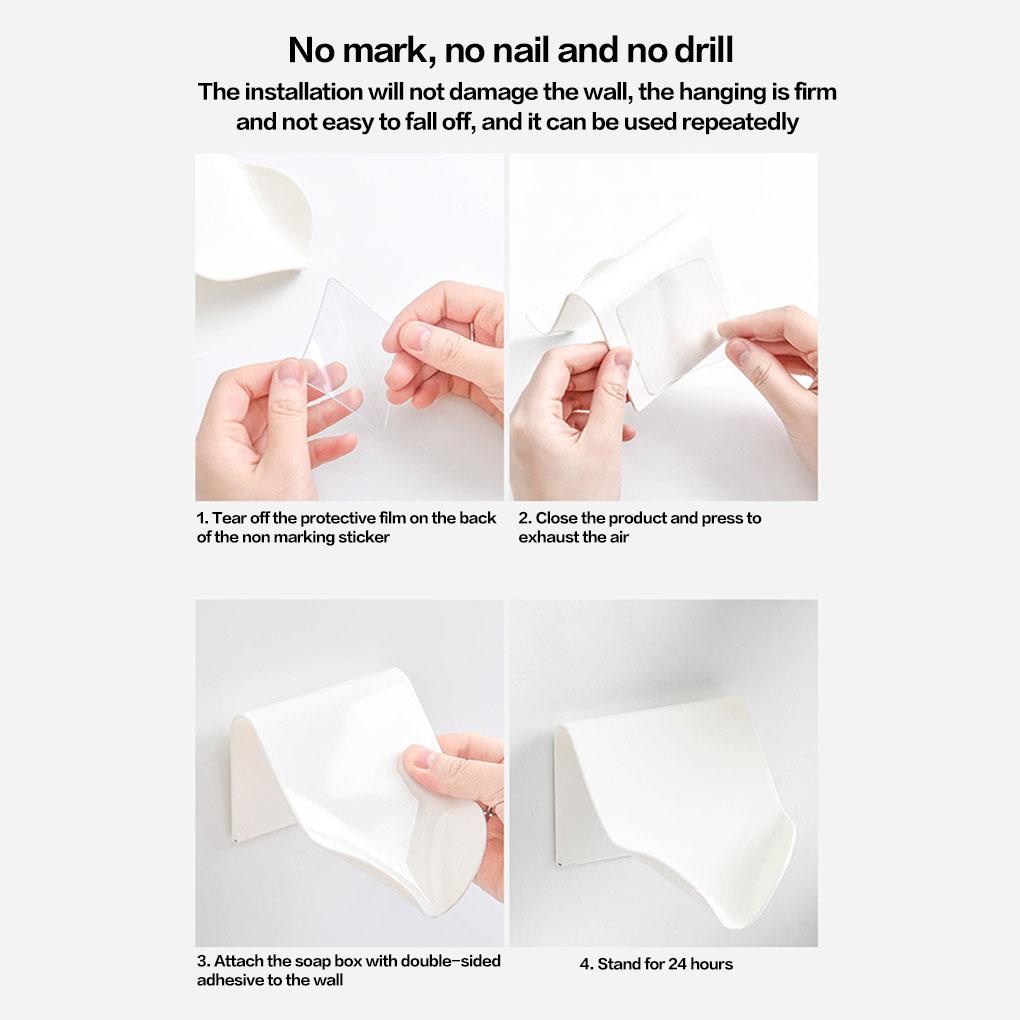 No mark, no nail and no drill

The installation will not damage the wall, the hanging is firm and not easy to fall off, and it can be used repeatedly

1. Tear off the protective film on the back of the non marking sticker

2. Close the product and press to exhaust the air

3. Attach the soap box with double-sided adhesive to the wall

4. Stand for 24 hours