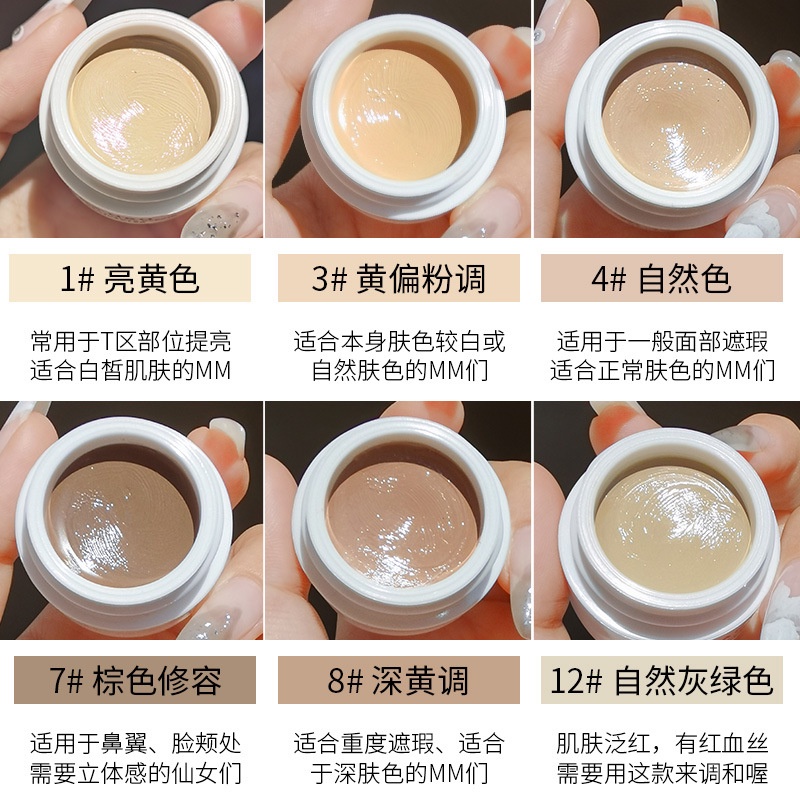 1# 亮黄色

常用于T区部位提亮
适合白皙肌肤的MM

3# 黄偏粉调

适合本身肤色较白或
自然肤色的MM们

4# 自然色

适用于一般面部遮瑕
适合正常肤色的MM们

7# 棕色修容

适用于鼻翼、脸颊处
需要立体感的仙女们

8# 深黄调

适合重度遮瑕、适合
于深肤色的MM们

12# 自然灰绿色

肌肤泛红，有红血丝
需要用这款来调和喔