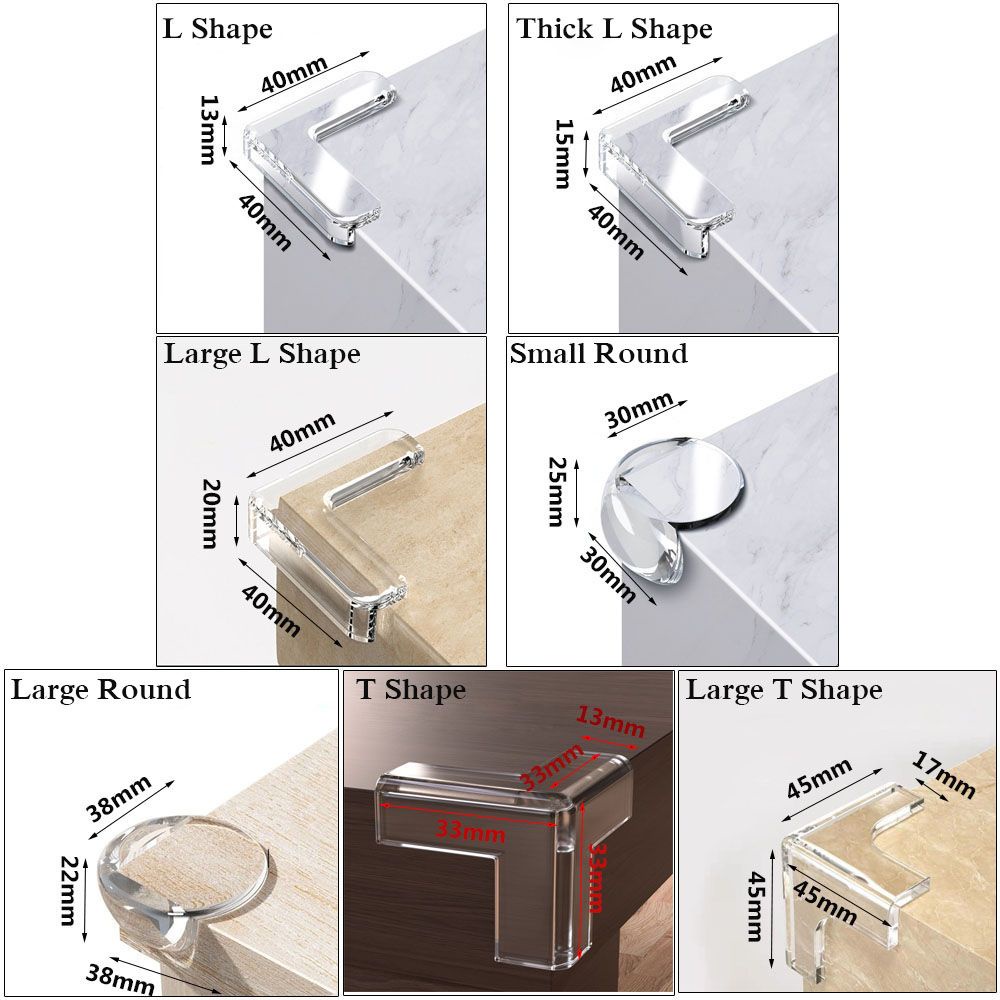 L Shape
40mm
13mm
40mm

Thick L Shape
40mm
15mm
40mm

Large L Shape
40mm
20mm
40mm

Small Round
30mm
25mm
30mm

Large Round
38mm
22mm
38mm

T Shape
13mm
33mm
33mm
33mm

Large T Shape
45mm
17mm
45mm
45mm