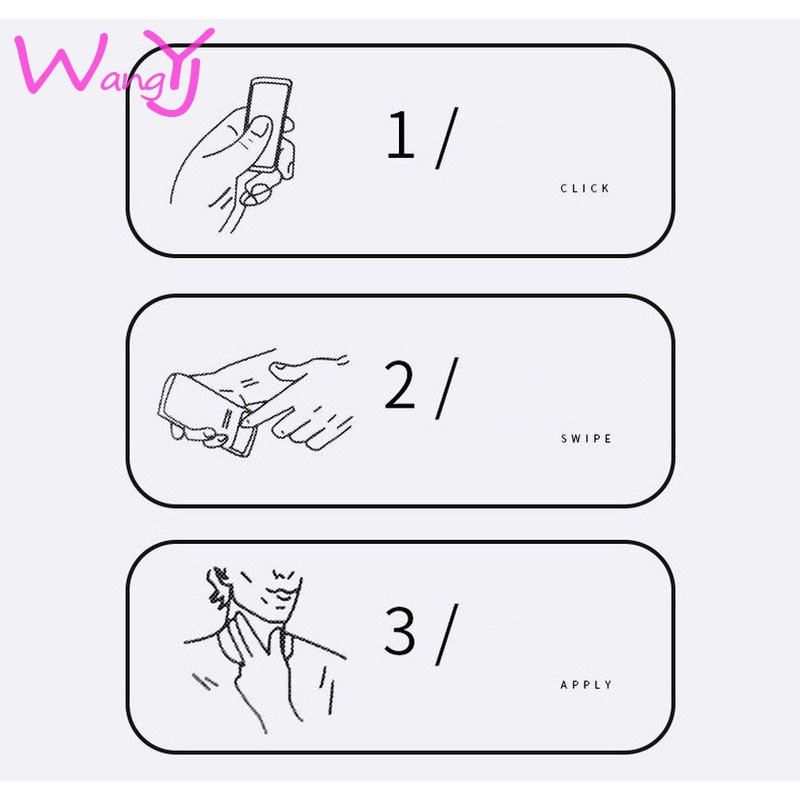 WangYJ

1 /

CLICK

2 /

SWIPE

3 /

APPLY