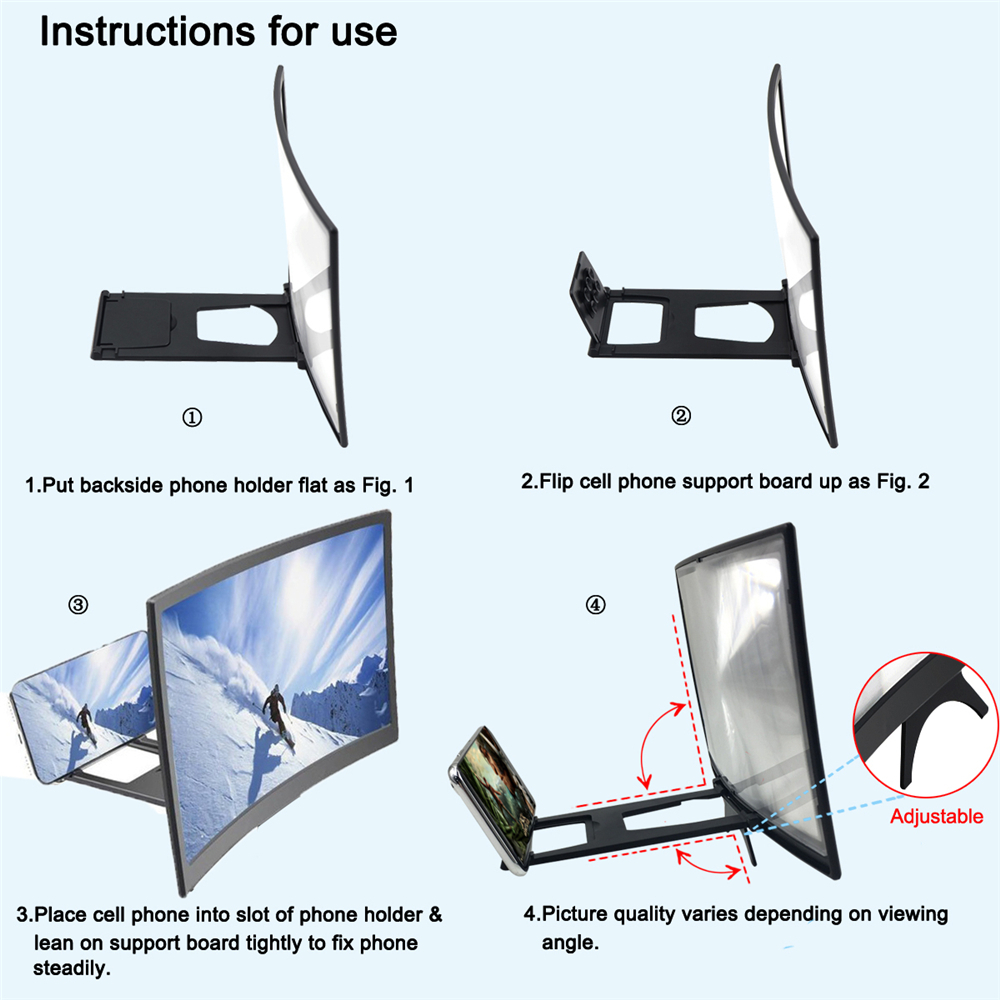 Instructions for use

①

1.Put backside phone holder flat as Fig. 1

②

2.Flip cell phone support board up as Fig. 2

③

3.Place cell phone into slot of phone holder & lean on support board tightly to fix phone steadily.

④

Adjustable

4.Picture quality varies depending on viewing angle.