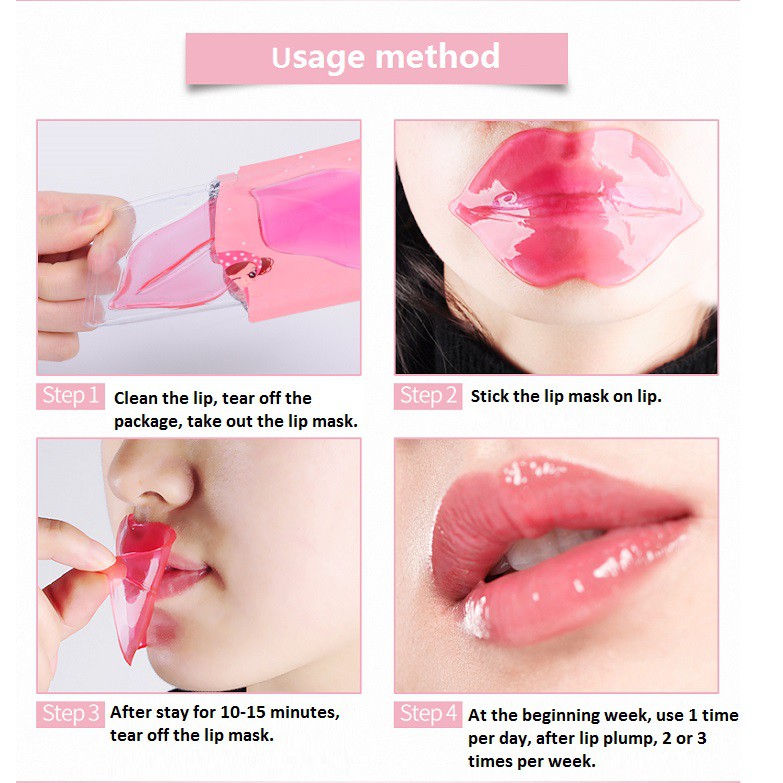 Usage method

Step 1 Clean the lip, tear off the package, take out the lip mask.

Step 2 Stick the lip mask on lip.

Step 3 After stay for 10-15 minutes, tear off the lip mask.

Step 4 At the beginning week, use 1 time per day, after lip plump, 2 or 3 times per week.