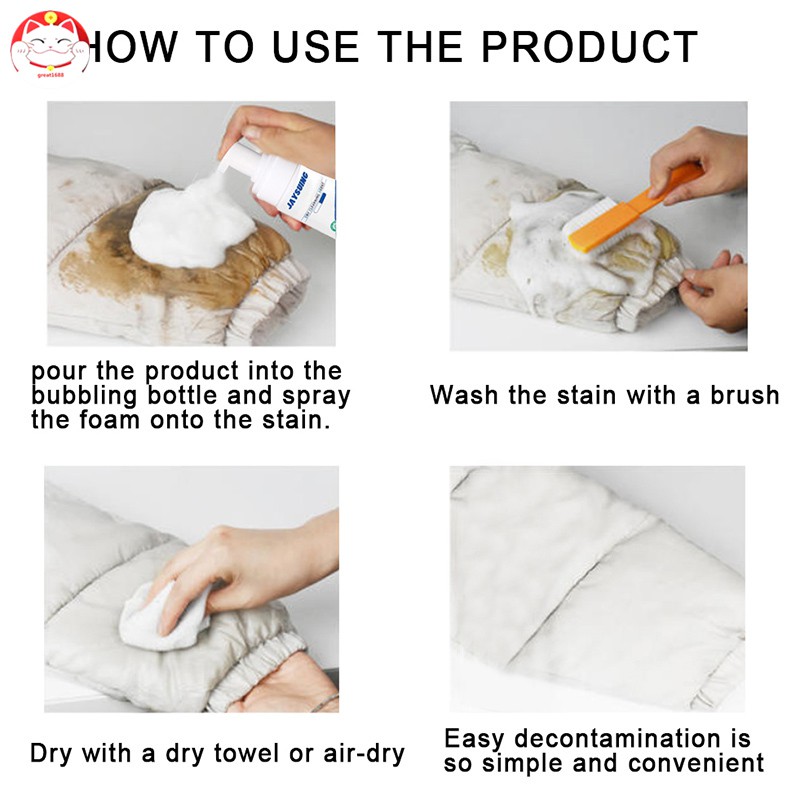 great1688

HOW TO USE THE PRODUCT

JAYSUING

pour the product into the bubbling bottle and spray the foam onto the stain.

Wash the stain with a brush

Dry with a dry towel or air-dry

Easy decontamination is so simple and convenient