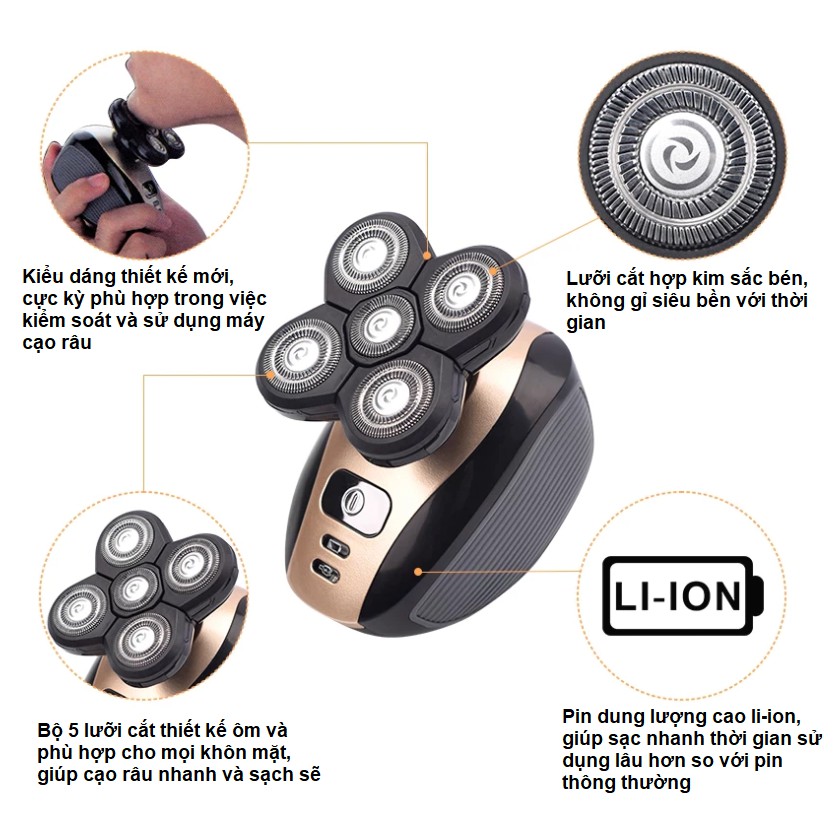 Kiểu dáng thiết kế mới, cực kỳ phù hợp trong việc kiểm soát và sử dụng máy cạo râu

Lưỡi cắt hợp kim sắc bén, không gỉ siêu bền với thời gian

LI-ION

Bộ 5 lưỡi cắt thiết kế ôm và phù hợp cho mọi khôn mặt, giúp cạo râu nhanh và sạch sẽ

Pin dung lượng cao li-ion, giúp sạc nhanh thời gian sử dụng lâu hơn so với pin thông thường