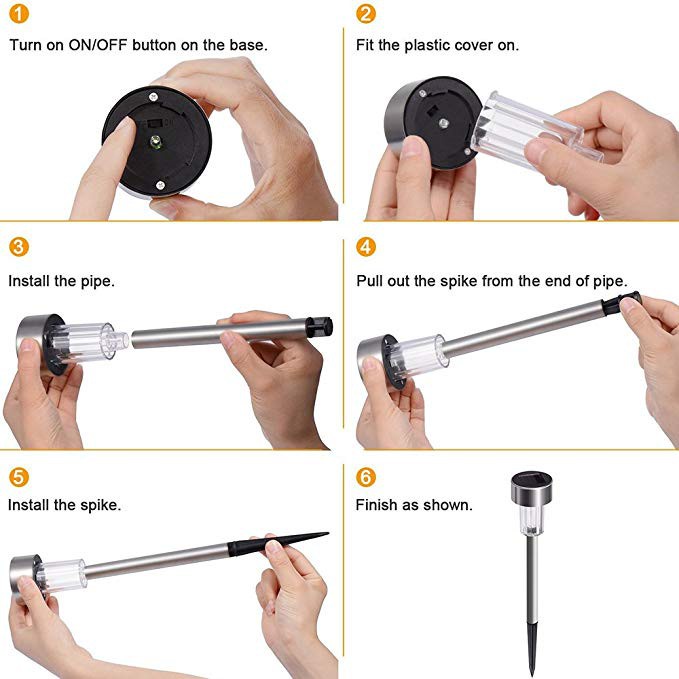 1
Turn on ON/OFF button on the base.

2
Fit the plastic cover on.

3
Install the pipe.

4
Pull out the spike from the end of pipe.

5
Install the spike.

6
Finish as shown.