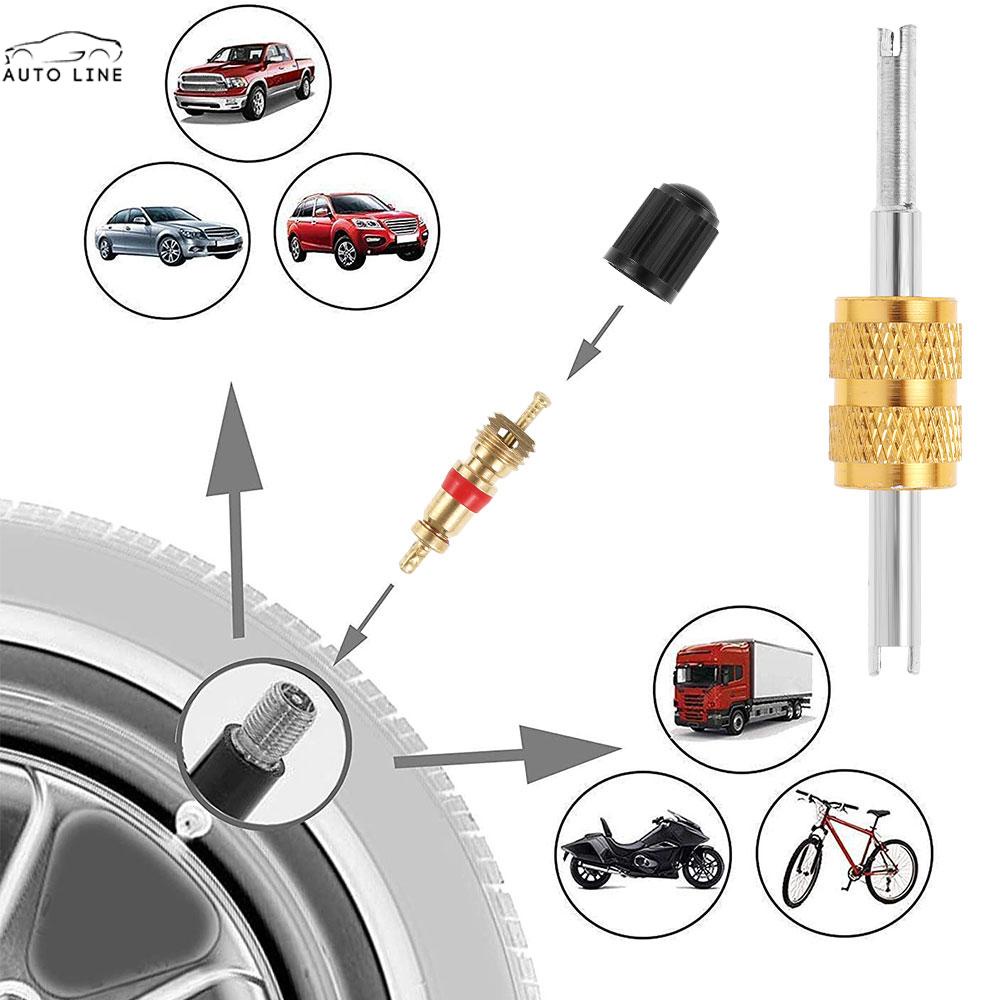 AUTO LINE