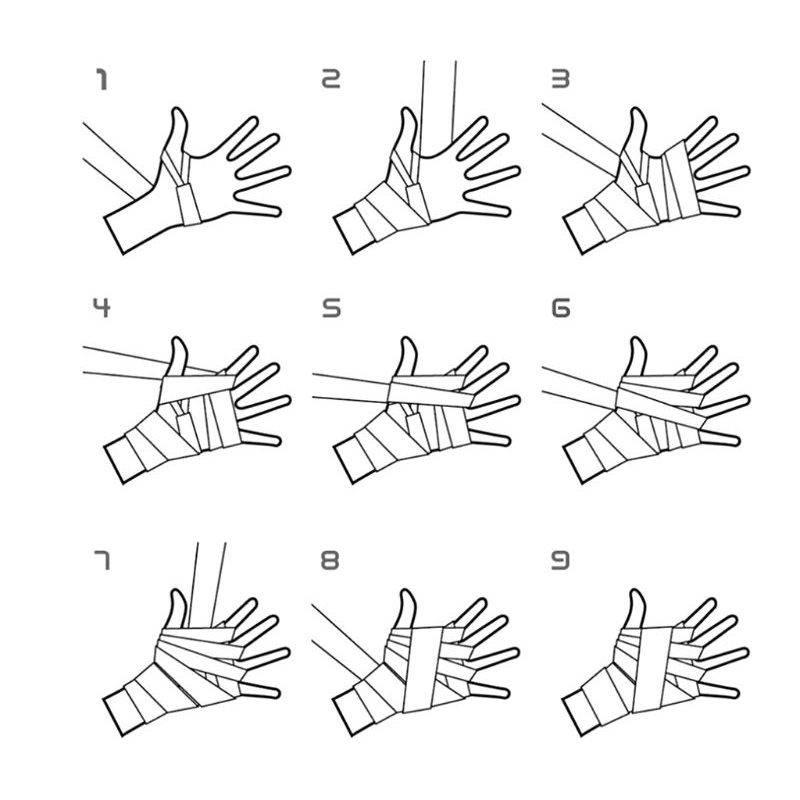 1
2
3
4
5
6
7
8
9