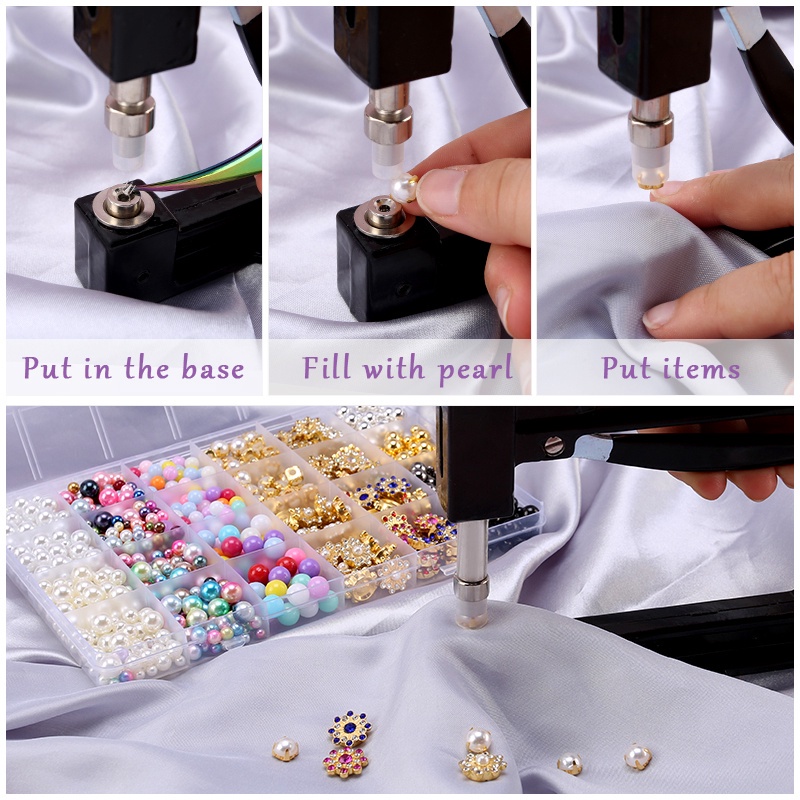 Put in the base

Fill with pearl

Put items