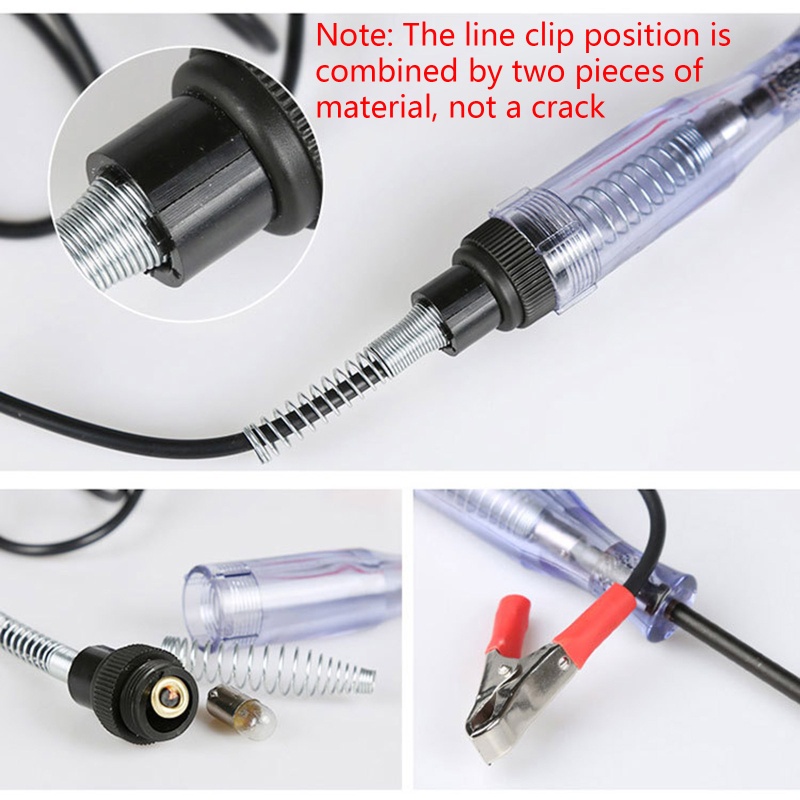 Note: The line clip position is combined by two pieces of material, not a crack