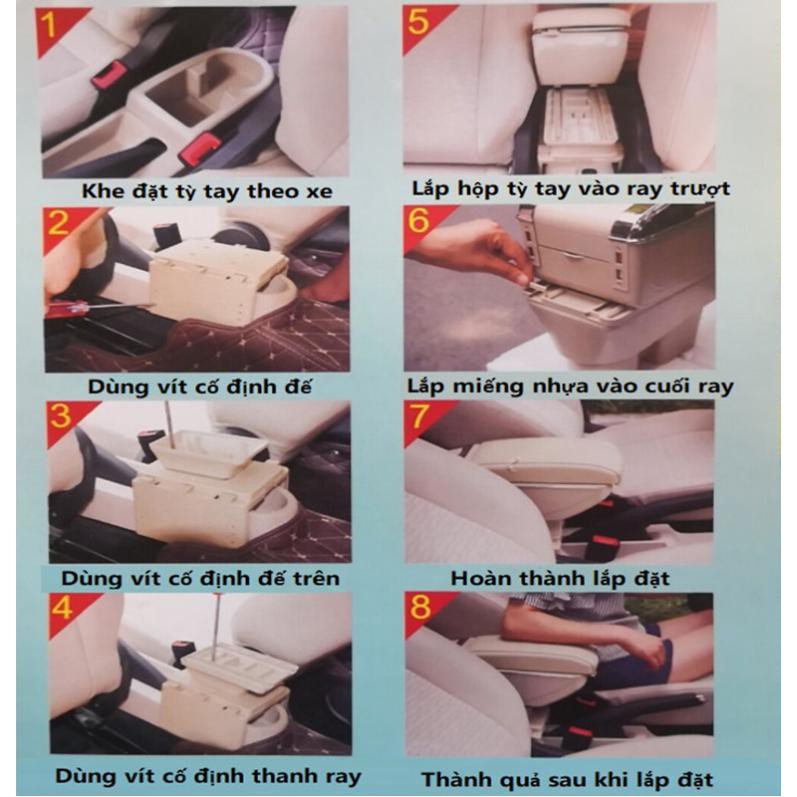 1
Khe đặt tỳ tay theo xe

2
Dùng vít cố định đế

3
Dùng vít cố định đế trên

4
Dùng vít cố định thanh ray

5
Lắp hộp tỳ tay vào ray trượt

6
Lắp miếng nhựa vào cuối ray

7
Hoàn thành lắp đặt

8
Thành quả sau khi lắp đặt