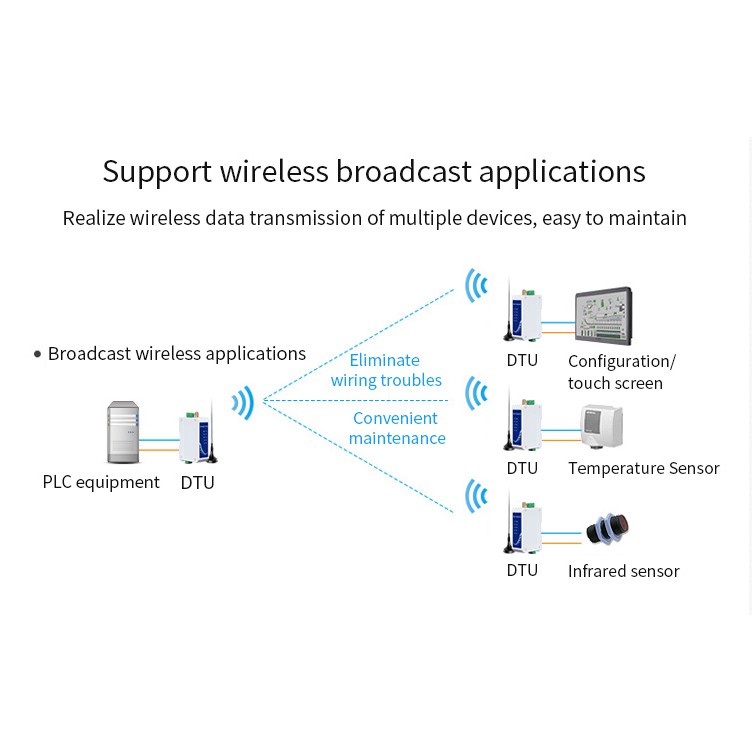 Support wireless broadcast applications

Realize wireless data transmission of multiple devices, easy to maintain

• Broadcast wireless applications

PLC equipment DTU

Eliminate wiring troubles

Convenient maintenance

DTU Configuration/ touch screen

DTU Temperature Sensor

DTU Infrared sensor