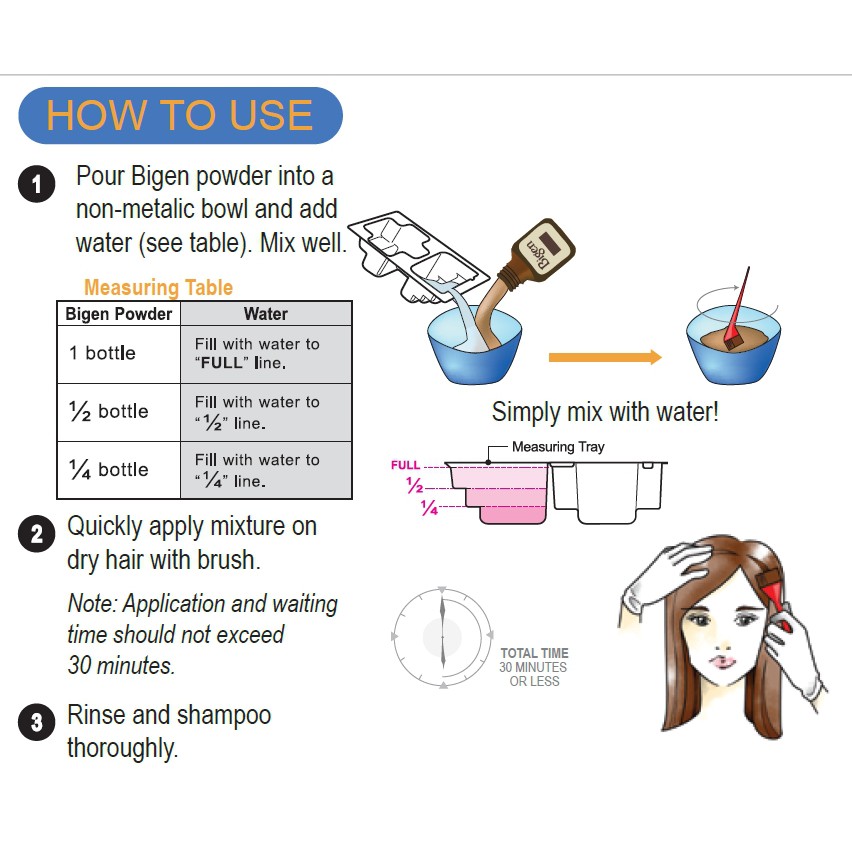 HOW TO USE

1 Pour Bigen powder into a non-metalic bowl and add water (see table). Mix well.

Measuring Table

| Bigen Powder | Water |
|---|---|
| 1 bottle | Fill with water to "FULL" line. |
| ½ bottle | Fill with water to "½" line. |
| ¼ bottle | Fill with water to "¼" line. |

Bigen

Simply mix with water!

Measuring Tray
FULL
½
¼

2 Quickly apply mixture on dry hair with brush.

Note: Application and waiting time should not exceed 30 minutes.

TOTAL TIME
30 MINUTES
OR LESS

3 Rinse and shampoo thoroughly.