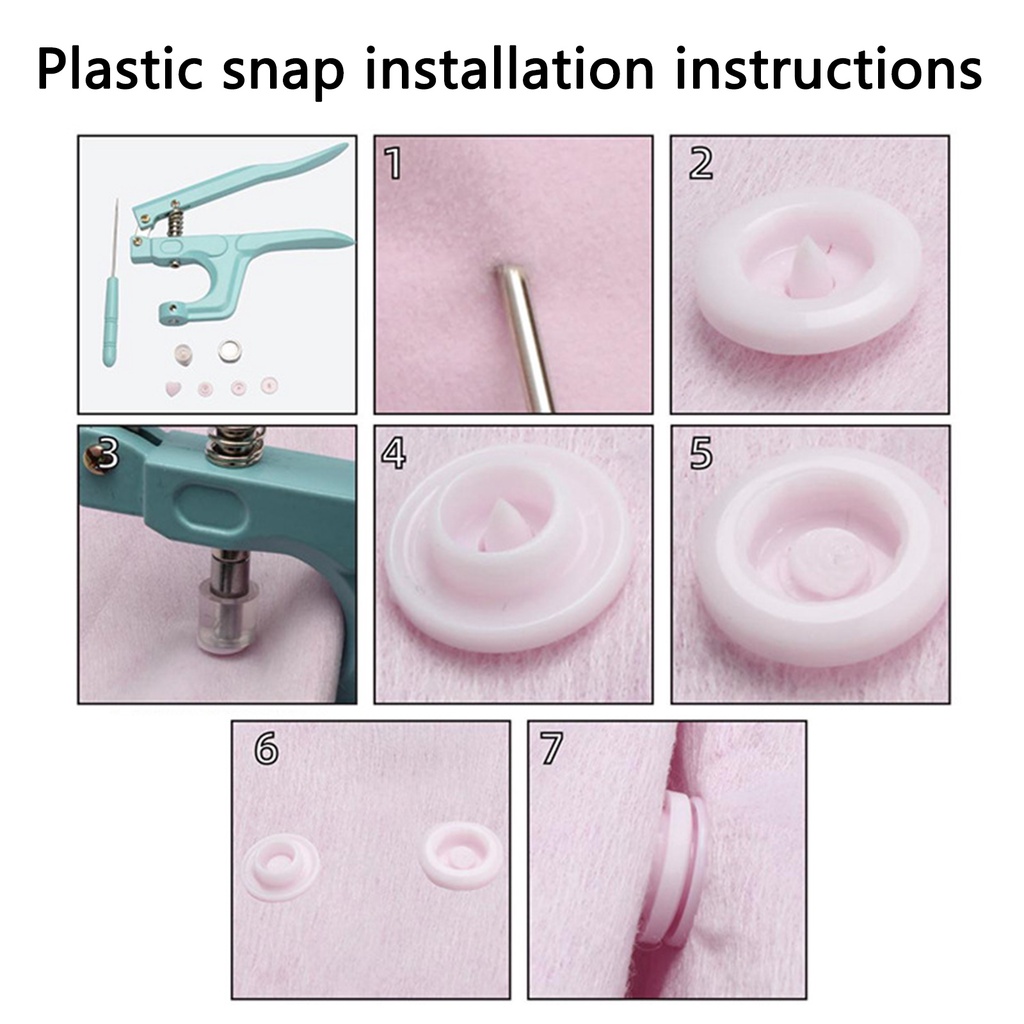 Plastic snap installation instructions

1

2

3

4

5

6

7