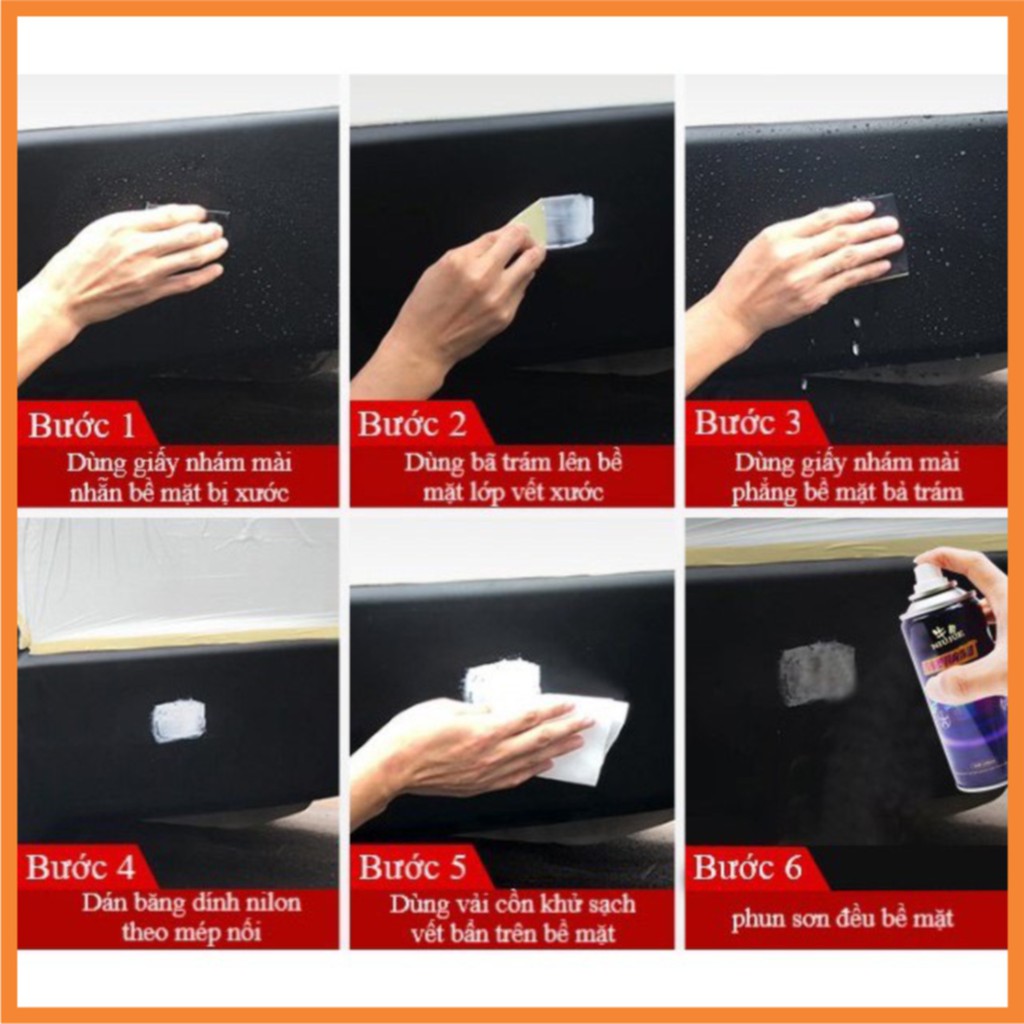 Bước 1
Dùng giấy nhám mài nhẵn bề mặt bị xước

Bước 2
Dùng bã trám lên bề mặt lớp vết xước

Bước 3
Dùng giấy nhám mài phẳng bề mặt bả trám

Bước 4
Dán băng dính nilon theo mép nối

Bước 5
Dùng vải cồn khử sạch vết bẩn trên bề mặt

Bước 6
phun sơn đều bề mặt