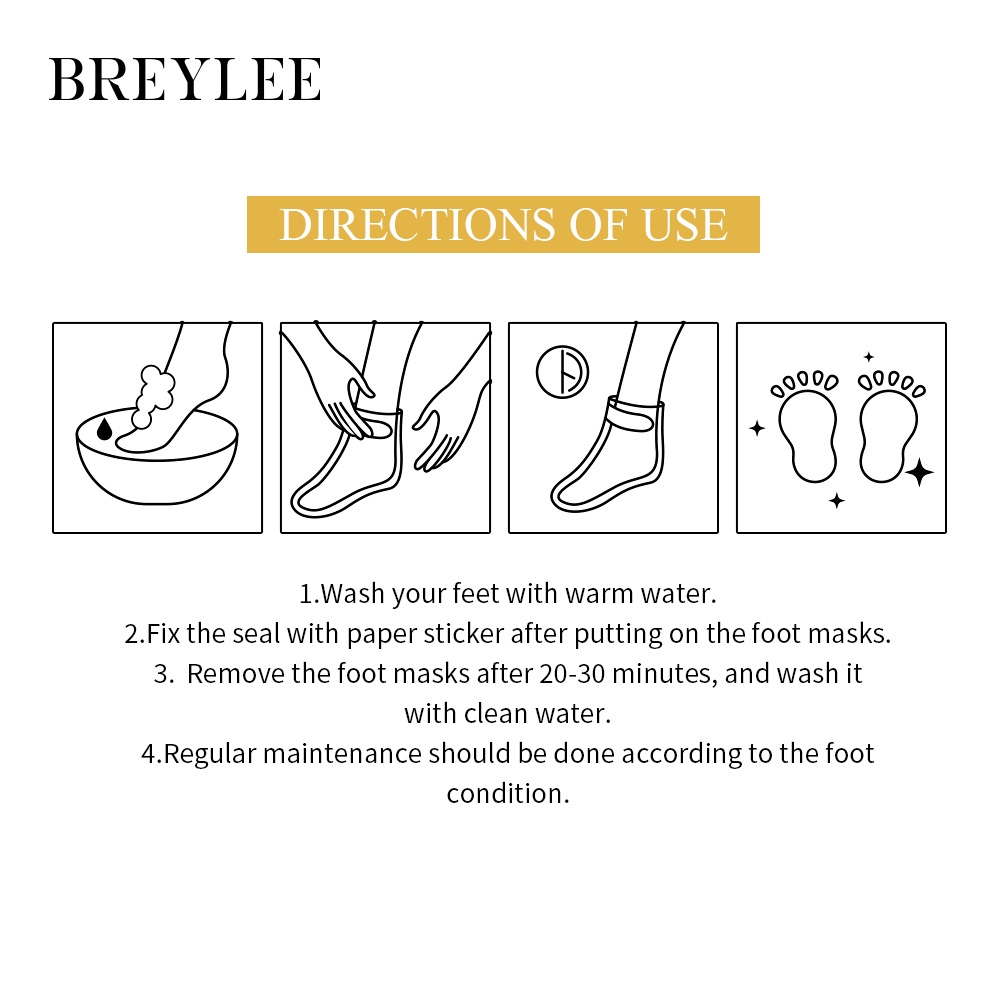 BREYLEE

DIRECTIONS OF USE

1.Wash your feet with warm water.
2.Fix the seal with paper sticker after putting on the foot masks.
3. Remove the foot masks after 20-30 minutes, and wash it with clean water.
4.Regular maintenance should be done according to the foot condition.