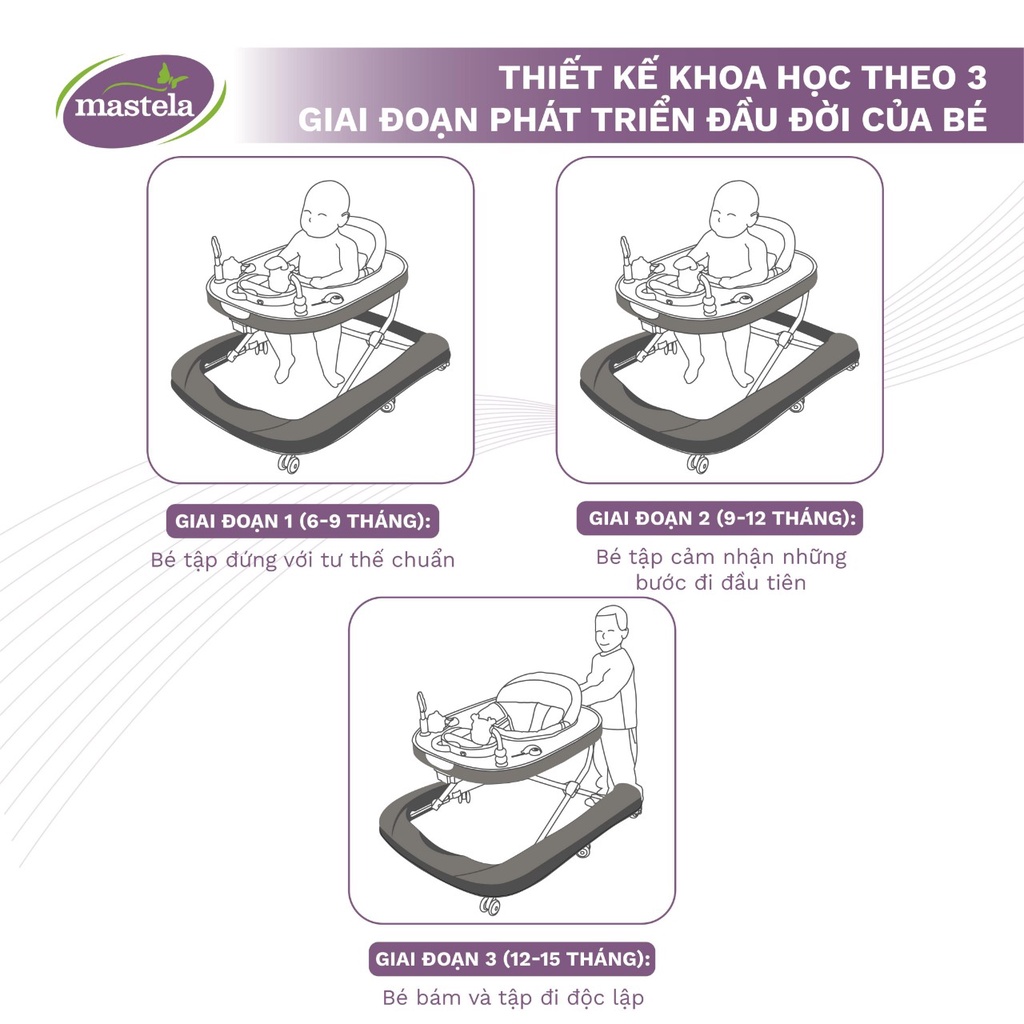 mastela

THIẾT KẾ KHOA HỌC THEO 3 GIAI ĐOẠN PHÁT TRIỂN ĐẦU ĐỜI CỦA BÉ

GIAI ĐOẠN 1 (6-9 THÁNG):
Bé tập đứng với tư thế chuẩn

GIAI ĐOẠN 2 (9-12 THÁNG):
Bé tập cảm nhận những bước đi đầu tiên

GIAI ĐOẠN 3 (12-15 THÁNG):
Bé bám và tập đi độc lập