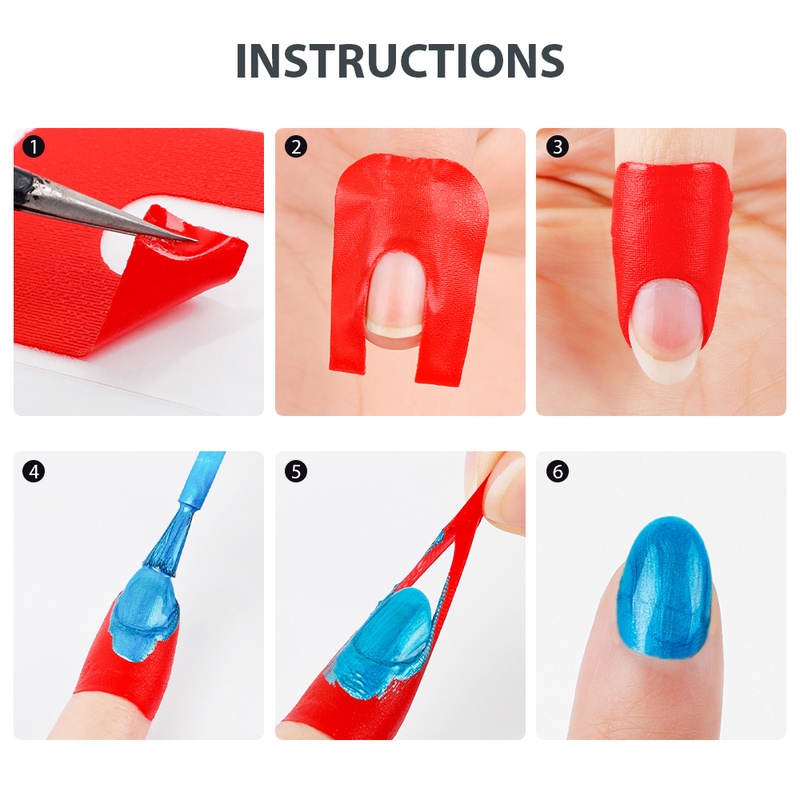 INSTRUCTIONS

1

2

3

4

5

6