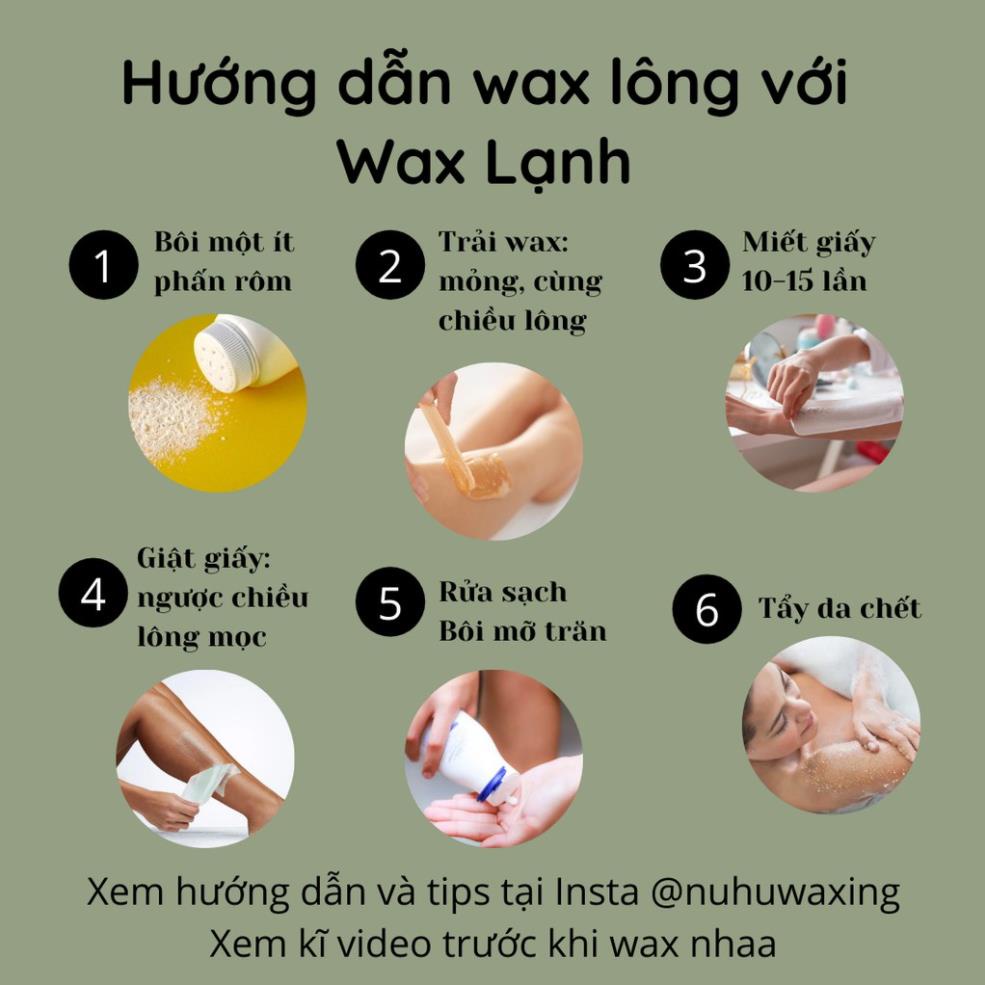 Hướng dẫn wax lông với Wax Lạnh

1 Bôi một ít phấn rôm

2 Trải wax: mỏng, cùng chiều lông

3 Miết giấy 10-15 lần

4 Giật giấy: ngược chiều lông mọc

5 Rửa sạch Bôi mỡ trăn

6 Tẩy da chết

Xem hướng dẫn và tips tại Insta @nuhuwaxing
Xem kĩ video trước khi wax nhaa