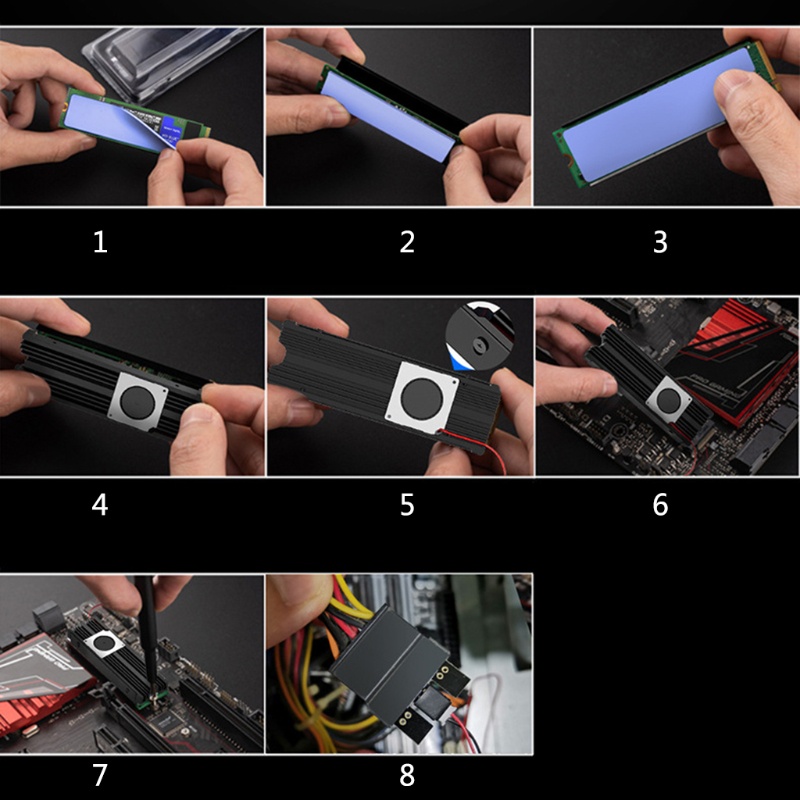 1
2
3
4
5
6
7
8