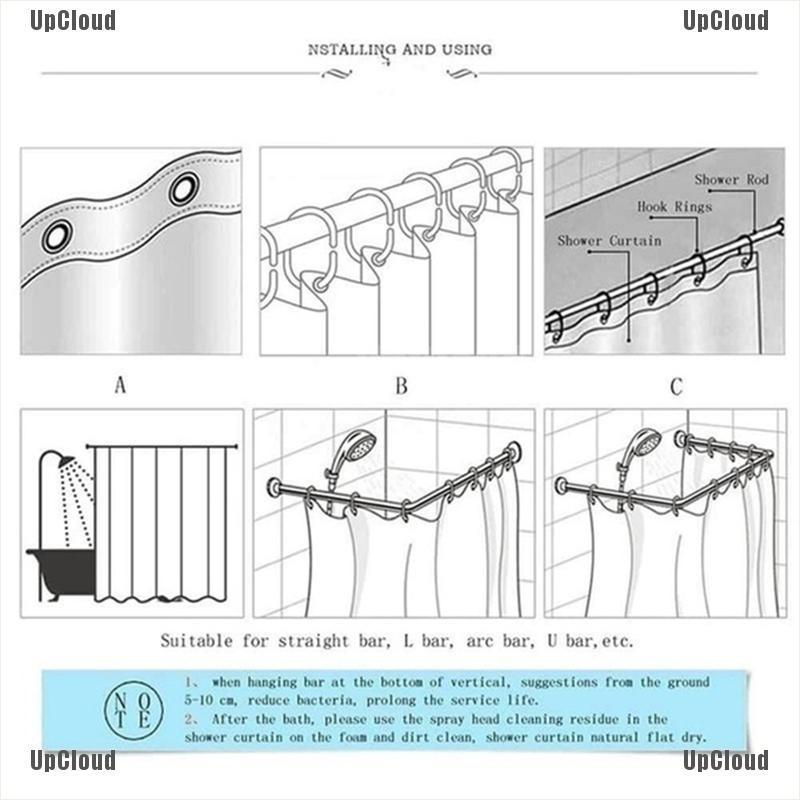 UpCloud

UpCloud

NSTALLING AND USING

Shower Rod

Hook Rings

Shower Curtain

A

B

C

Suitable for straight bar, L bar, arc bar, U bar,etc.

NOTE

1、 when hanging bar at the bottom of vertical, suggestions from the ground 5-10 cm, reduce bacteria, prolong the service life.
2、 After the bath, please use the spray head cleaning residue in the shower curtain on the foam and dirt clean, shower curtain natural flat dry.

UpCloud

UpCloud