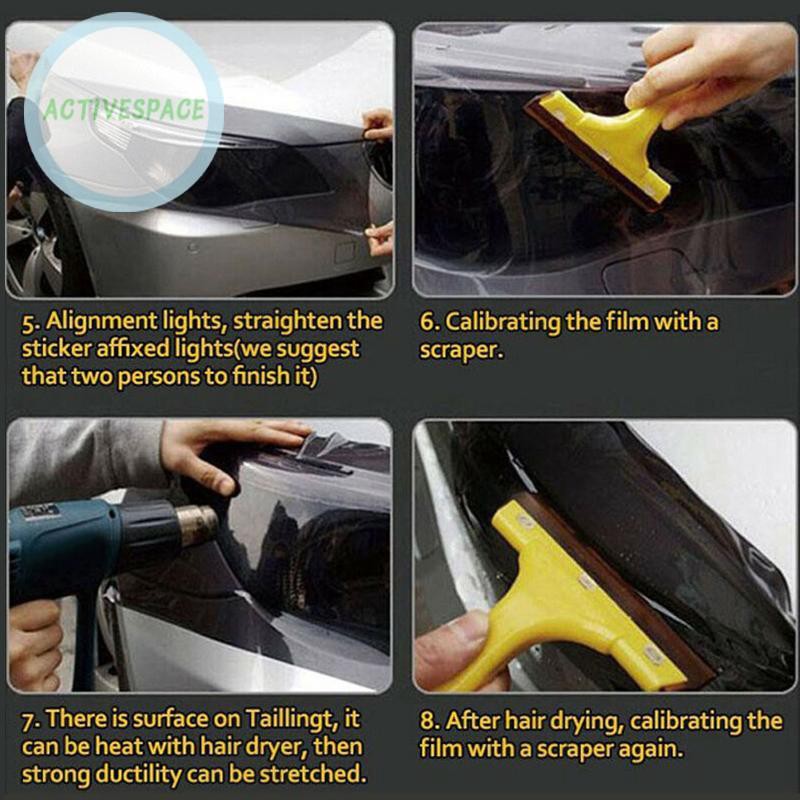 ACTIVESPACE

5. Alignment lights, straighten the sticker affixed lights(we suggest that two persons to finish it)

6. Calibrating the film with a scraper.

7. There is surface on Taillingt, it can be heat with hair dryer, then strong ductility can be stretched.

8. After hair drying, calibrating the film with a scraper again.