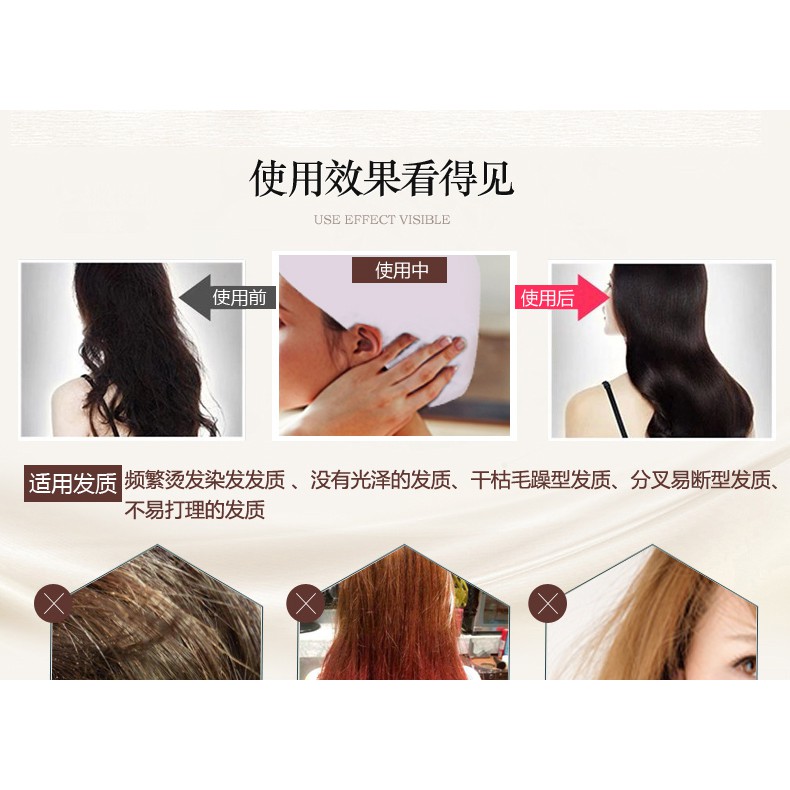 使用效果看得见

USE EFFECT VISIBLE

使用前

使用中

使用后

适用发质 频繁烫发染发发质 、没有光泽的发质、干枯毛躁型发质、分叉易断型发质、不易打理的发质