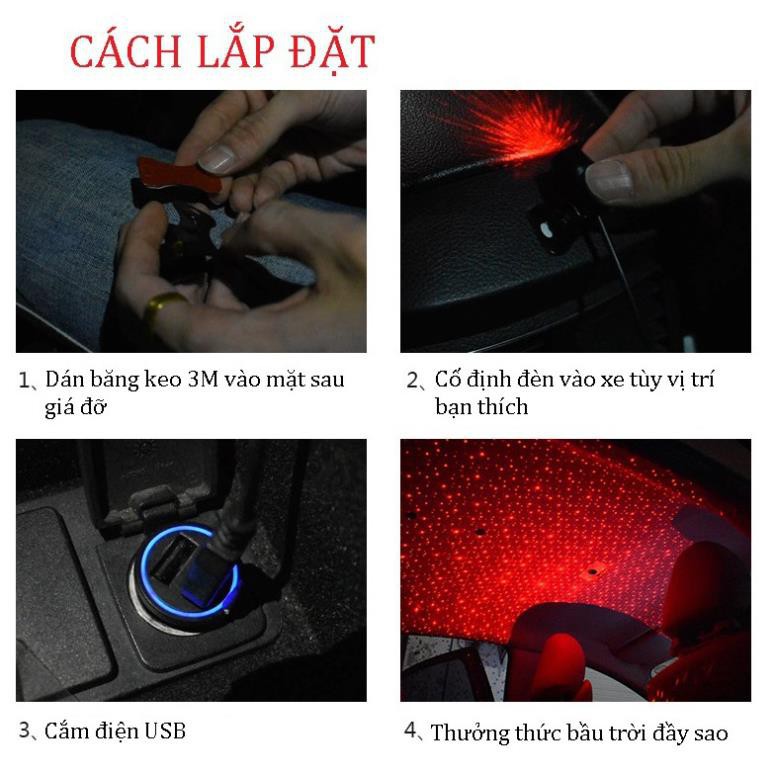 CÁCH LẮP ĐẶT

1、Dán băng keo 3M vào mặt sau giá đỡ

2、Cố định đèn vào xe tùy vị trí bạn thích

3、Cắm điện USB

4、Thưởng thức bầu trời đầy sao