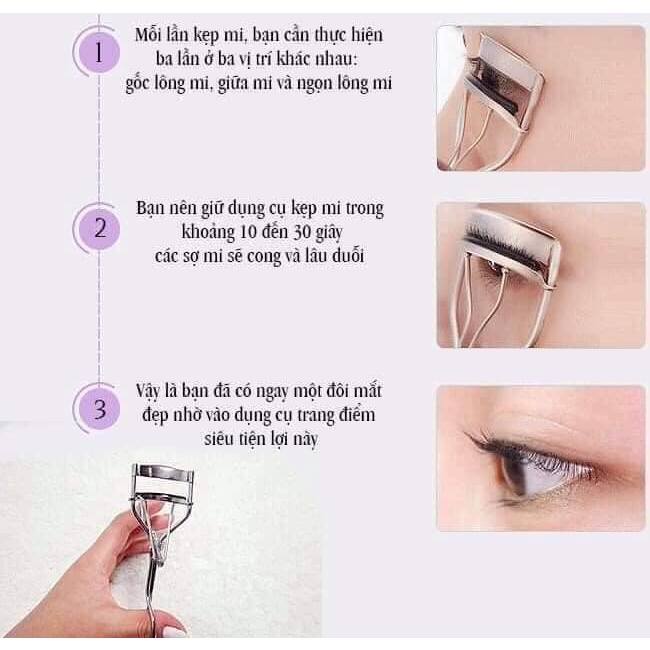 1

Mỗi lần kẹp mi, bạn cần thực hiện ba lần ở ba vị trí khác nhau: gốc lông mi, giữa mi và ngọn lông mi

2

Bạn nên giữ dụng cụ kẹp mi trong khoảng 10 đến 30 giây các sợ mi sẽ cong và lâu duỗi

3

Vậy là bạn đã có ngay một đôi mắt đẹp nhờ vào dụng cụ trang điểm siêu tiện lợi này