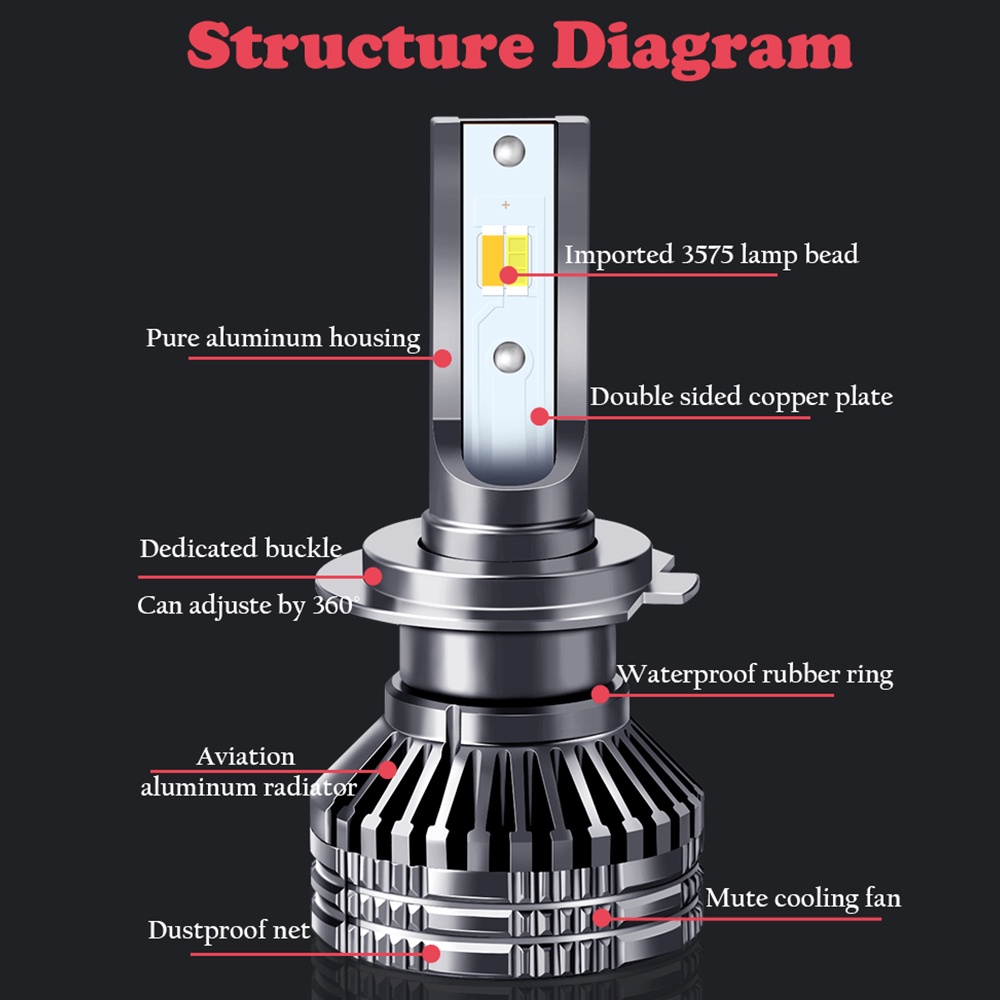 Structure Diagram

Imported 3575 lamp bead

Pure aluminum housing

Double sided copper plate

Dedicated buckle

Can adjuste by 360°

Waterproof rubber ring

Aviation aluminum radiator

Mute cooling fan

Dustproof net