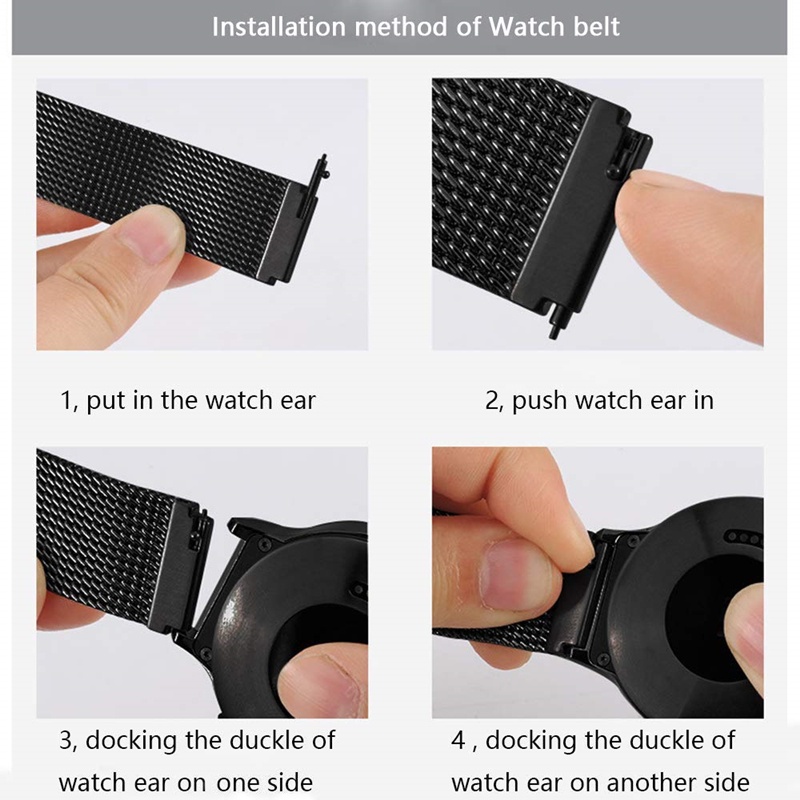 Installation method of Watch belt

1, put in the watch ear

2, push watch ear in

3, docking the duckle of watch ear on one side

4 , docking the duckle of watch ear on another side