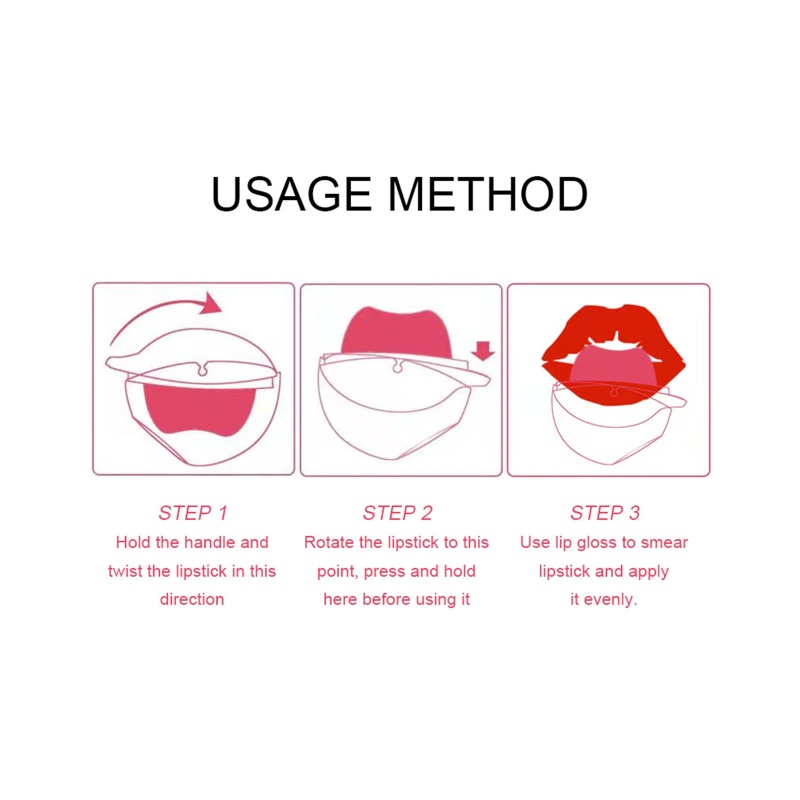 USAGE METHOD

STEP 1
Hold the handle and twist the lipstick in this direction

STEP 2
Rotate the lipstick to this point, press and hold here before using it

STEP 3
Use lip gloss to smear lipstick and apply it evenly.