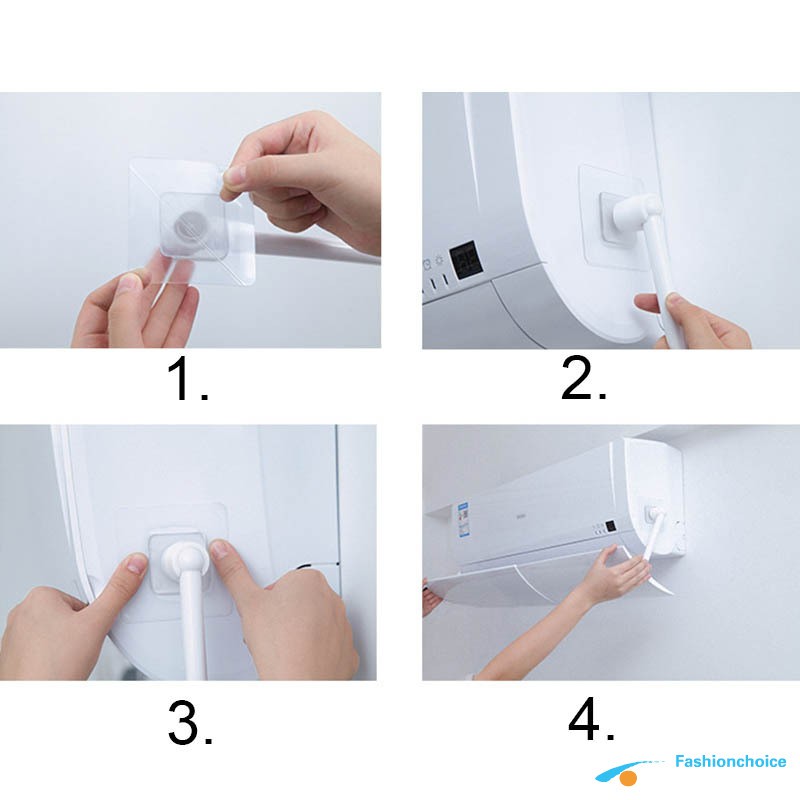 1.

2.

3.

4.

Fashionchoice