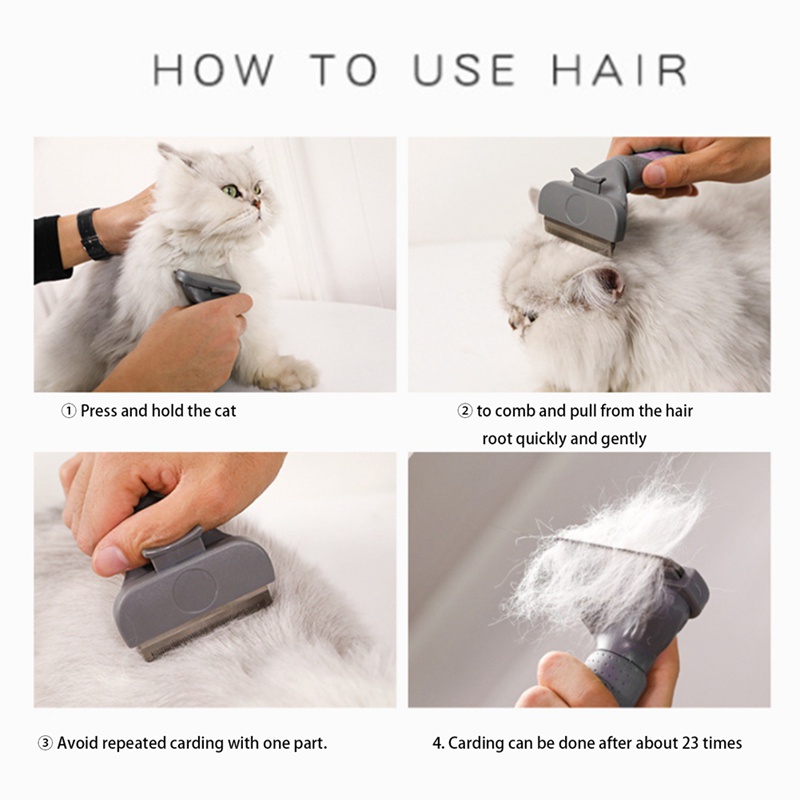 HOW TO USE HAIR

① Press and hold the cat

② to comb and pull from the hair root quickly and gently

③ Avoid repeated carding with one part.

4. Carding can be done after about 23 times