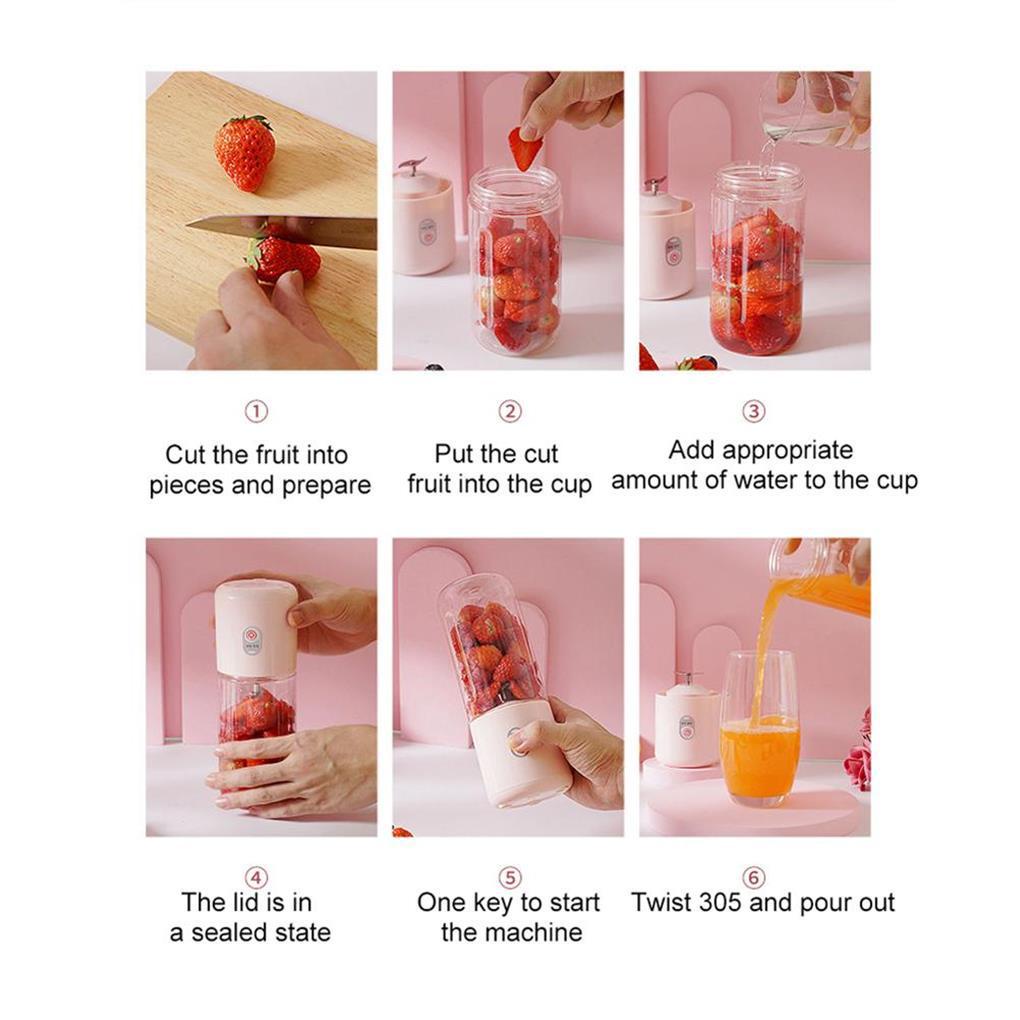 ①

Cut the fruit into pieces and prepare

②

Put the cut fruit into the cup

③

Add appropriate amount of water to the cup

④

The lid is in a sealed state

⑤

One key to start the machine

⑥

Twist 305 and pour out