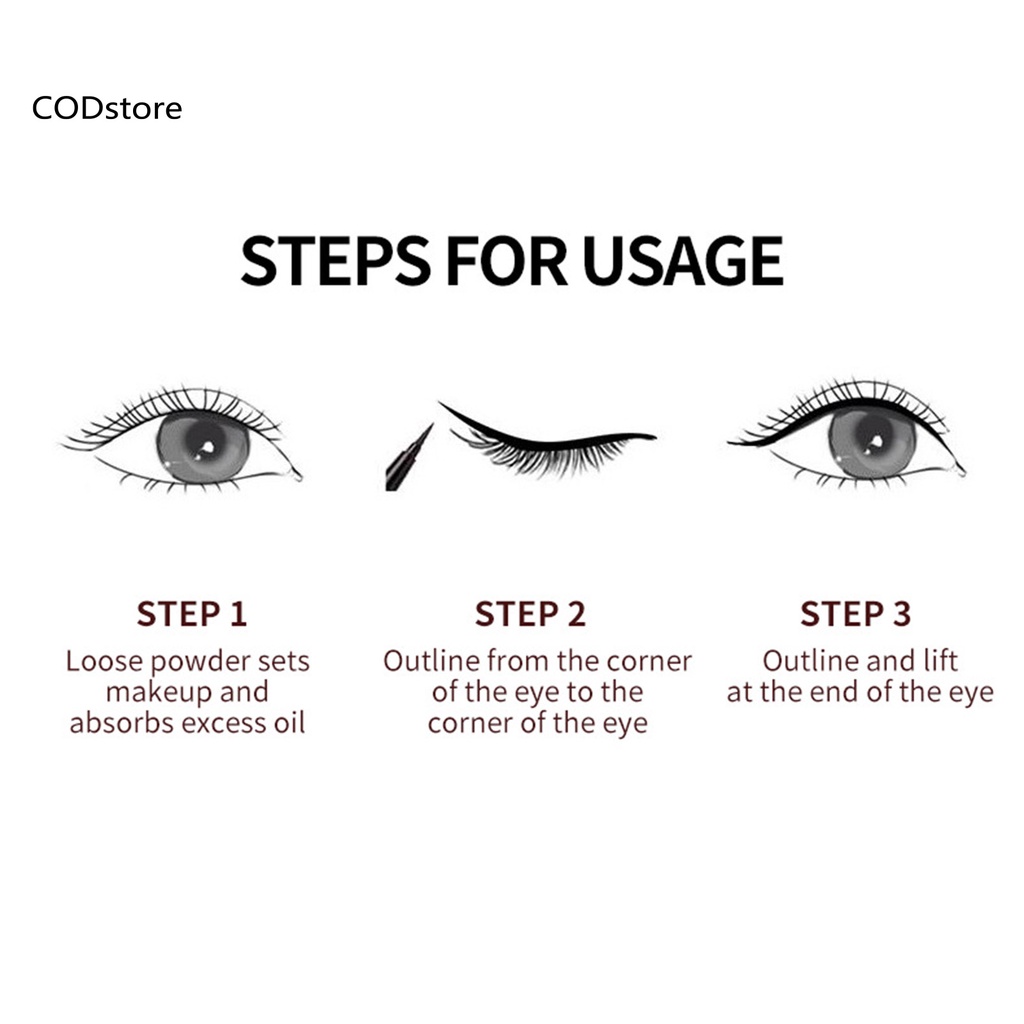 CODstore

STEPS FOR USAGE

STEP 1
Loose powder sets makeup and absorbs excess oil

STEP 2
Outline from the corner of the eye to the corner of the eye

STEP 3
Outline and lift at the end of the eye