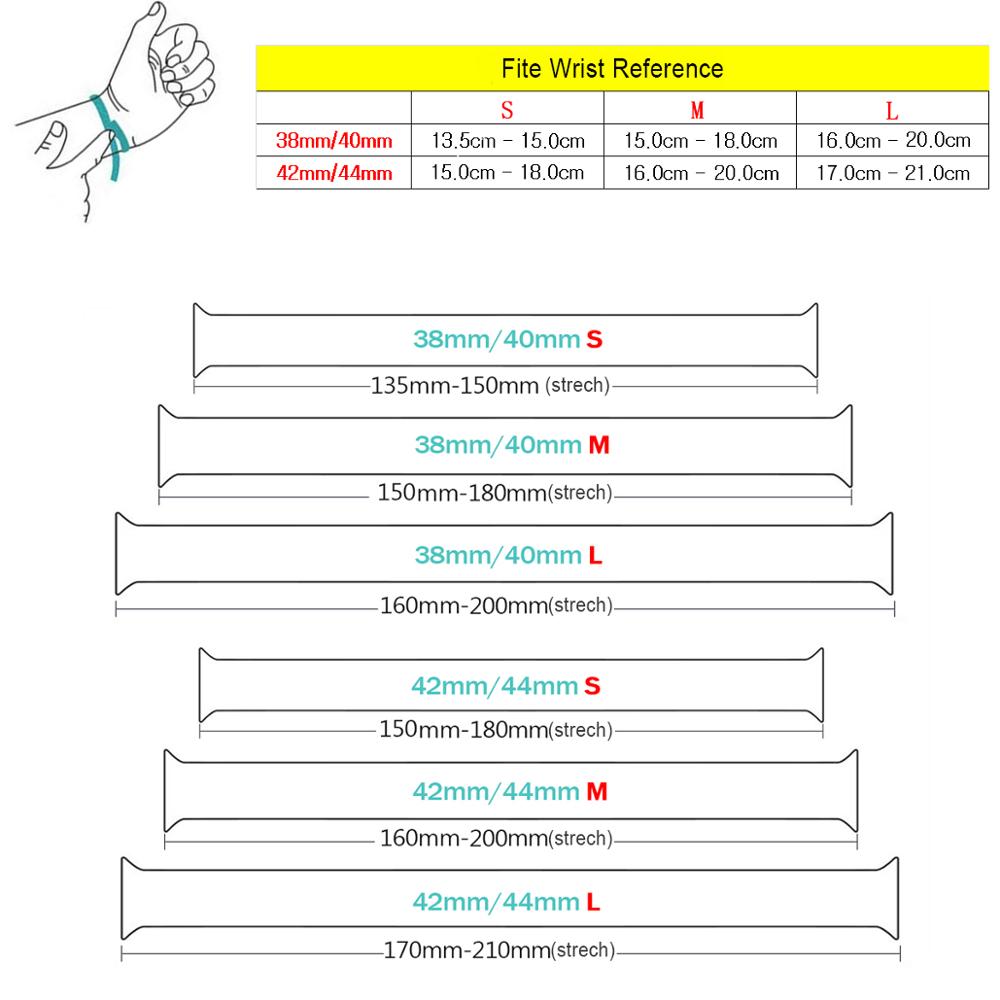 Fite Wrist Reference

| | S | M | L |
|---|---|---|---|
| 38mm/40mm | 13.5cm - 15.0cm | 15.0cm - 18.0cm | 16.0cm - 20.0cm |
| 42mm/44mm | 15.0cm - 18.0cm | 16.0cm - 20.0cm | 17.0cm - 21.0cm |

38mm/40mm S
135mm-150mm (strech)

38mm/40mm M
150mm-180mm(strech)

38mm/40mm L
160mm-200mm(strech)

42mm/44mm S
150mm-180mm(strech)

42mm/44mm M
160mm-200mm(strech)

42mm/44mm L
170mm-210mm(strech)