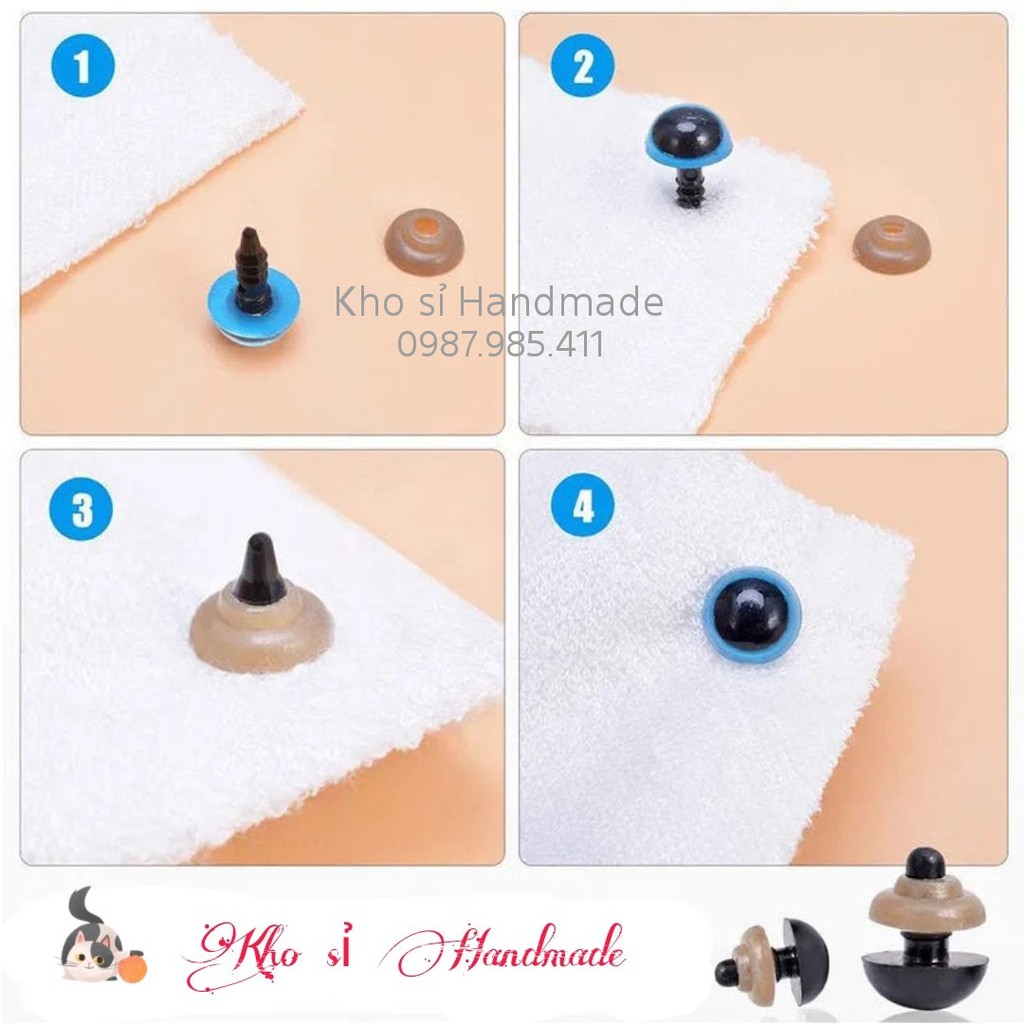 1

2

Kho sỉ Handmade
0987.985.411

3

4

Kho sỉ Handmade