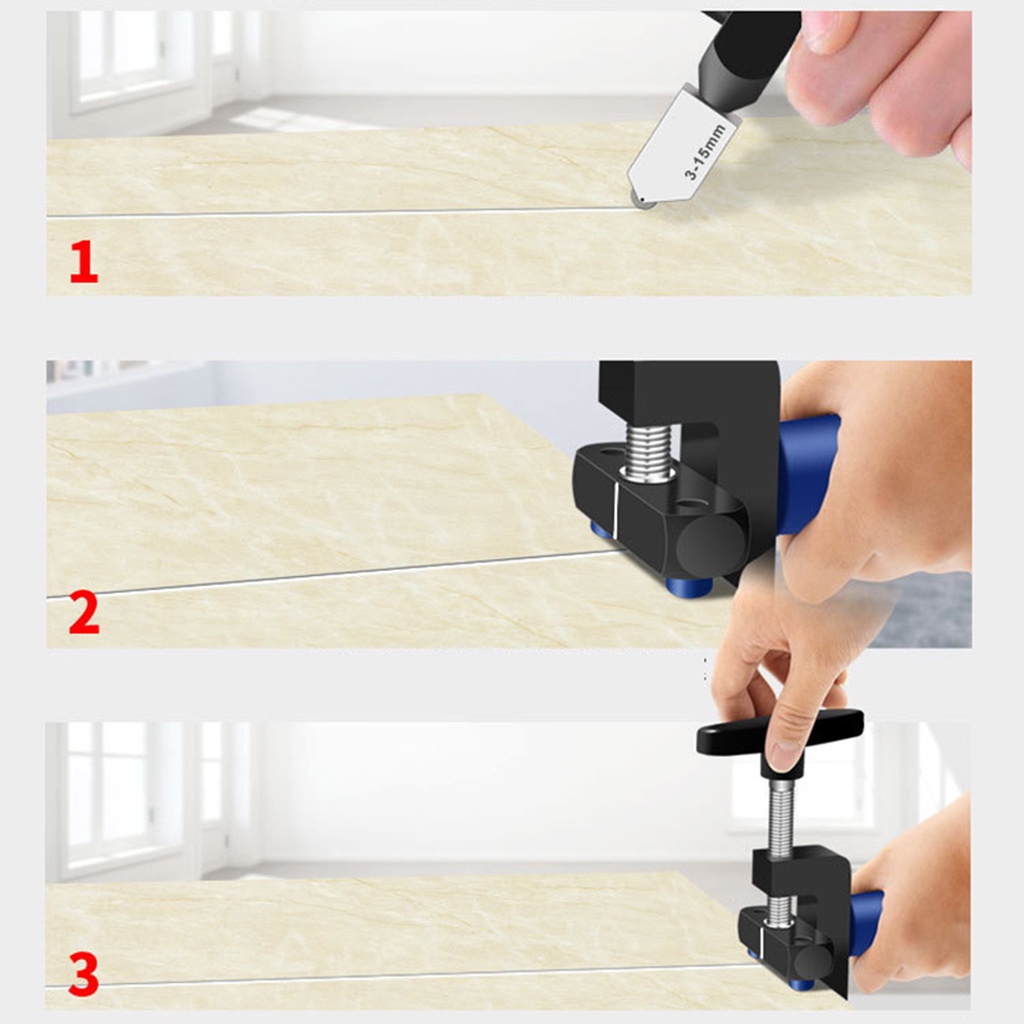 3-15mm

1

2

3