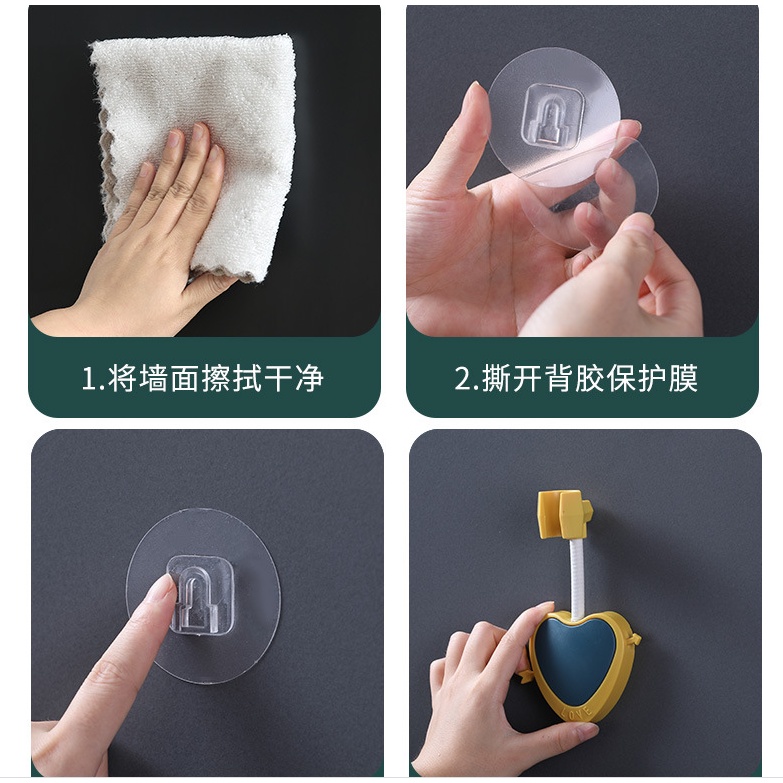 1.将墙面擦拭干净

2.撕开背胶保护膜

LOVE