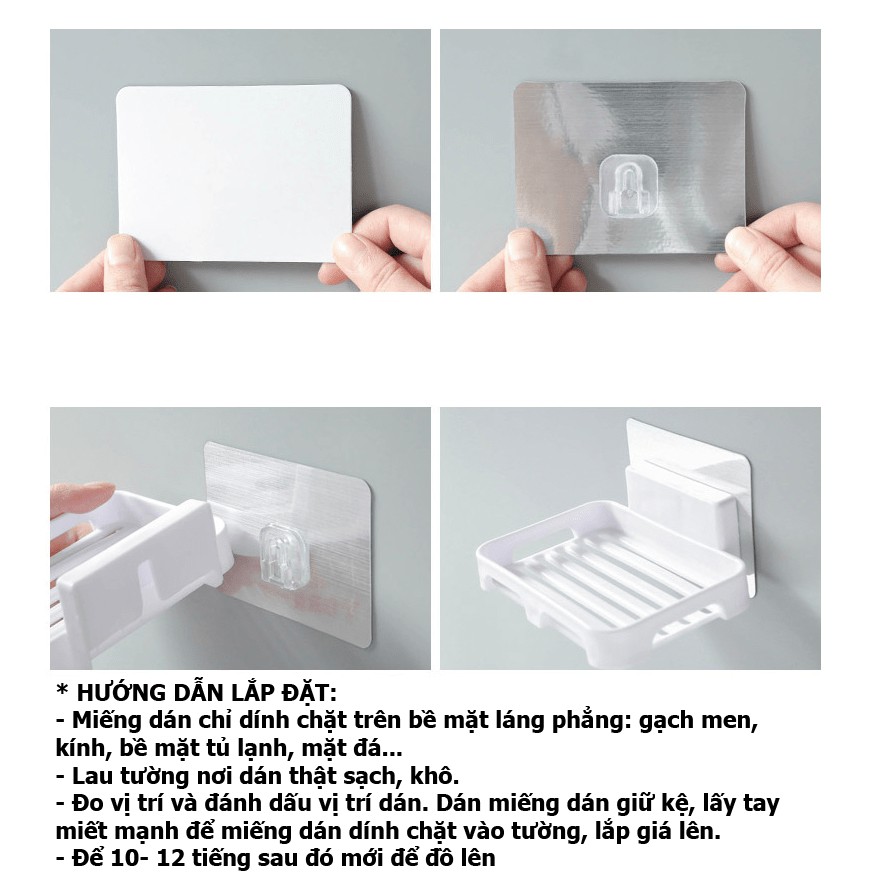 * HƯỚNG DẪN LẮP ĐẶT:
- Miếng dán chỉ dính chặt trên bề mặt láng phẳng: gạch men, kính, bề mặt tủ lạnh, mặt đá...
- Lau tường nơi dán thật sạch, khô.
- Đo vị trí và đánh dấu vị trí dán. Dán miếng dán giữ kệ, lấy tay miết mạnh để miếng dán dính chặt vào tường, lắp giá lên.
- Để 10- 12 tiếng sau đó mới để đồ lên