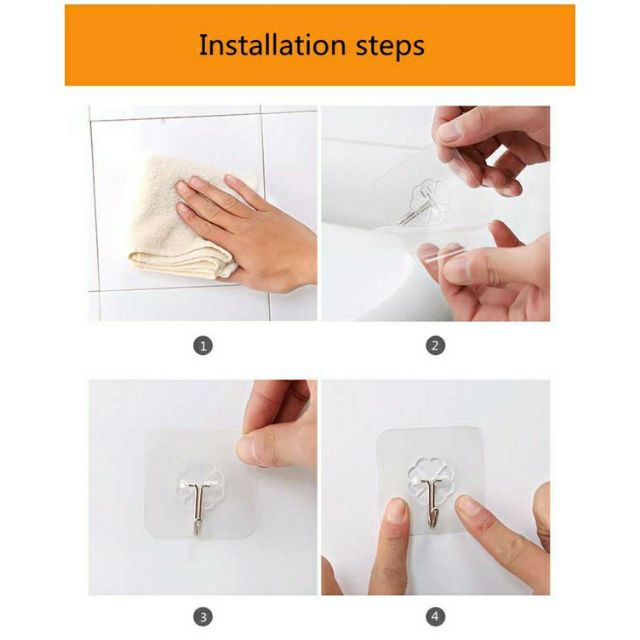 Installation steps

1

2

3

4