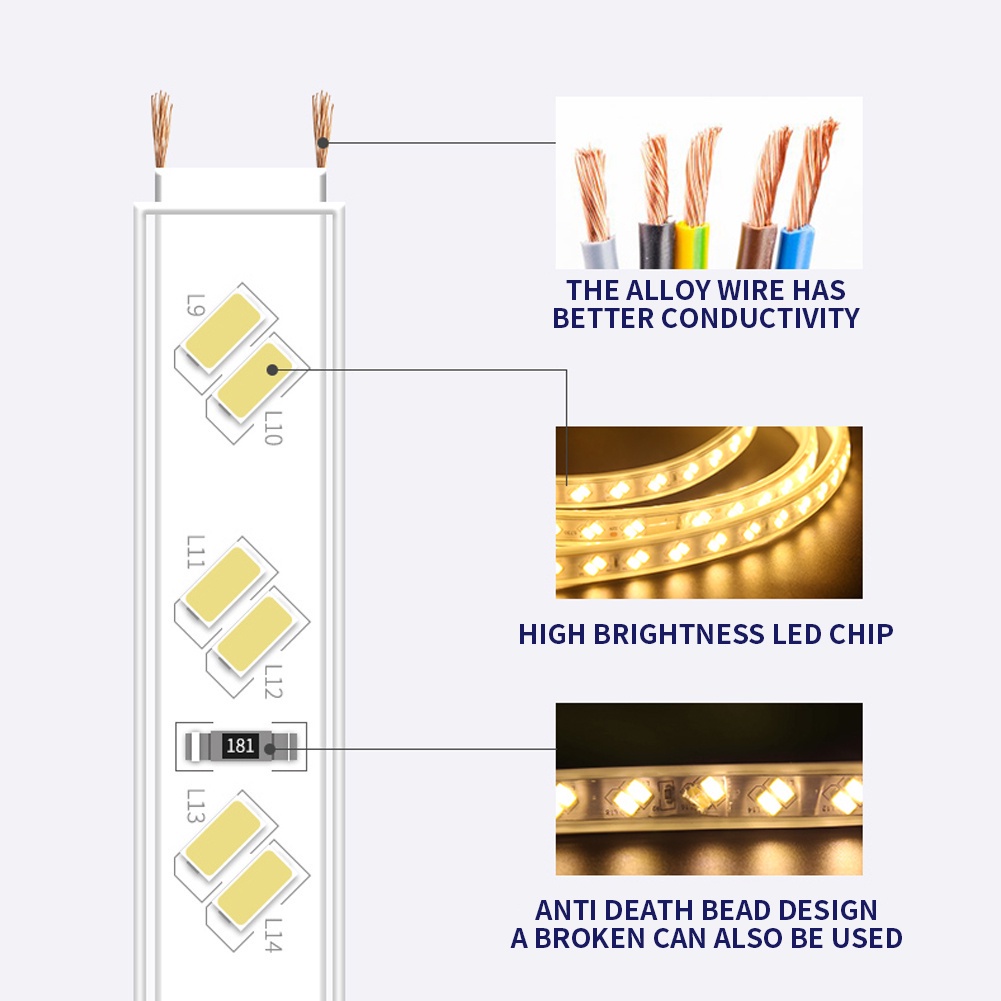 L9

L10

L11

L12

181

L13

L14

THE ALLOY WIRE HAS BETTER CONDUCTIVITY

HIGH BRIGHTNESS LED CHIP

ANTI DEATH BEAD DESIGN
A BROKEN CAN ALSO BE USED