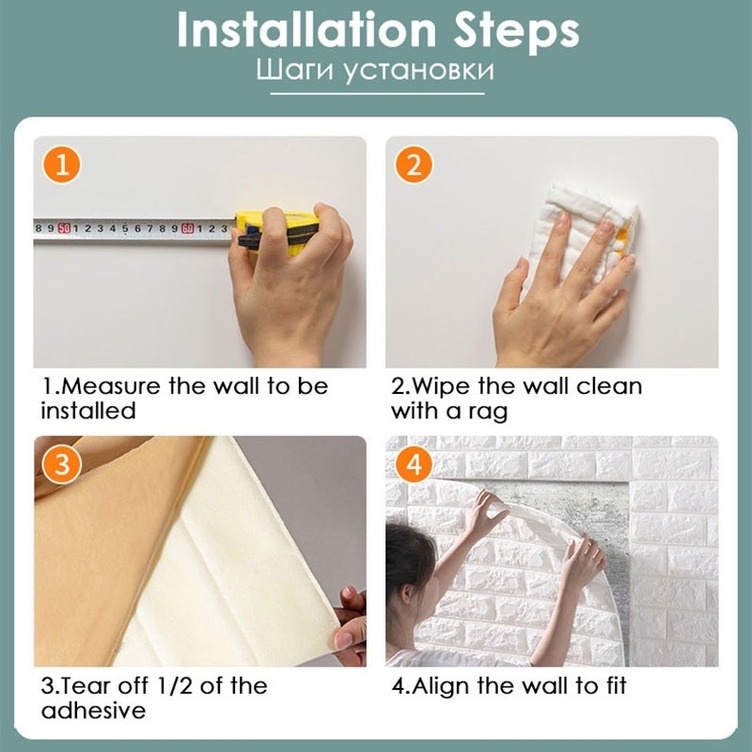 Installation Steps
Шаги установки

1

8 9 50 1 2 3 4 5 6 7 8 9 60 1 2 3

1.Measure the wall to be installed

2

2.Wipe the wall clean with a rag

3

3.Tear off 1/2 of the adhesive

4

4.Align the wall to fit