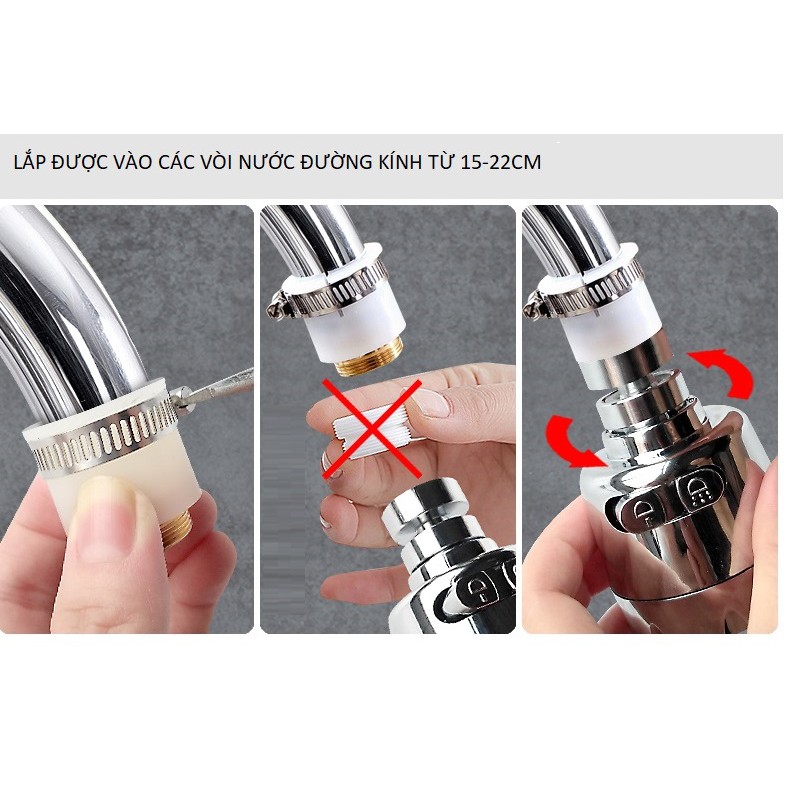 LẮP ĐƯỢC VÀO CÁC VÒI NƯỚC ĐƯỜNG KÍNH TỪ 15-22CM